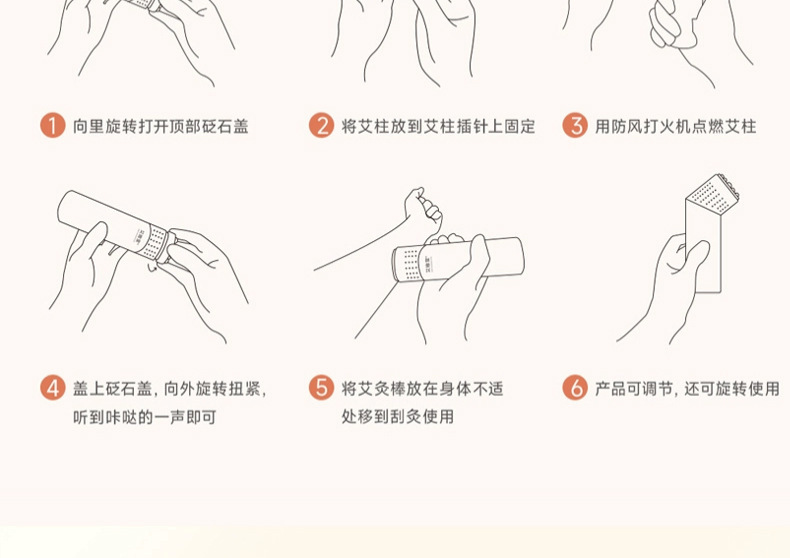 1 向里旋转打开顶部砭石盖

2 将艾柱放到艾柱插针上固定

3 用防风打火机点燃艾柱

4 盖上砭石盖，向外旋转扭紧，听到咔哒的一声即可

5 将艾灸棒放在身体不适处移到刮灸使用

6 产品可调节，还可旋转使用