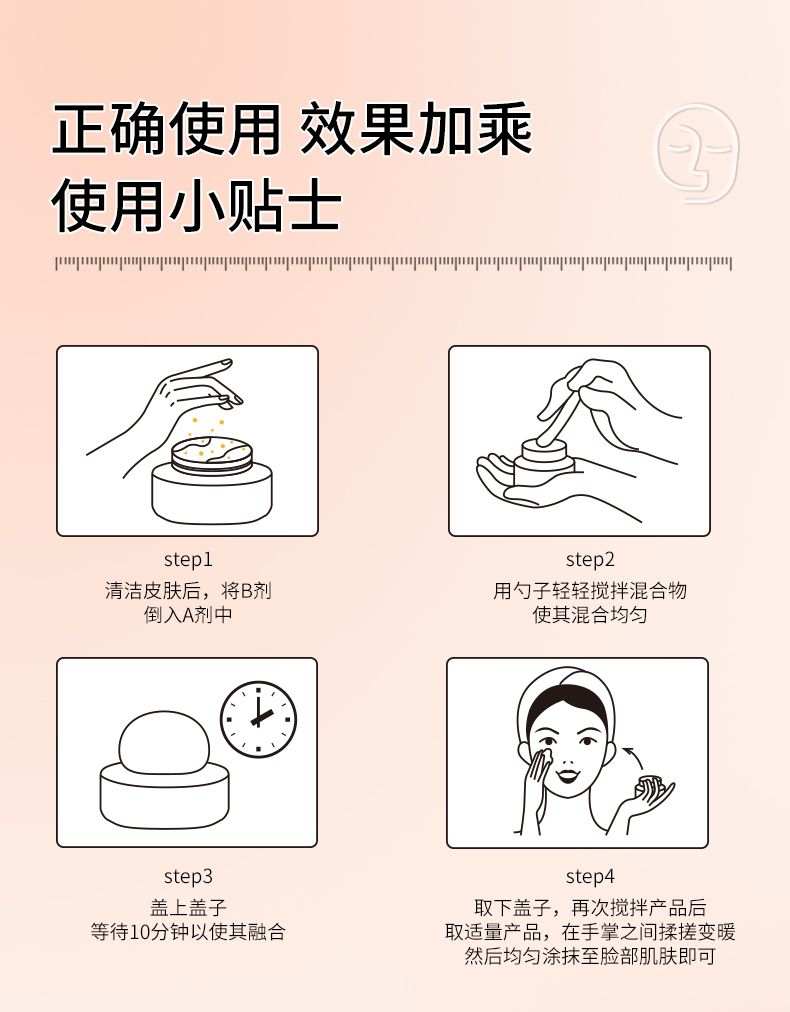 正确使用 效果加乘
使用小贴士

step1
清洁皮肤后，将B剂
倒入A剂中

step2
用勺子轻轻搅拌混合物
使其混合均匀

step3
盖上盖子
等待10分钟以使其融合

step4
取下盖子，再次搅拌产品后
取适量产品，在手掌之间揉搓变暖
然后均匀涂抹至脸部肌肤即可