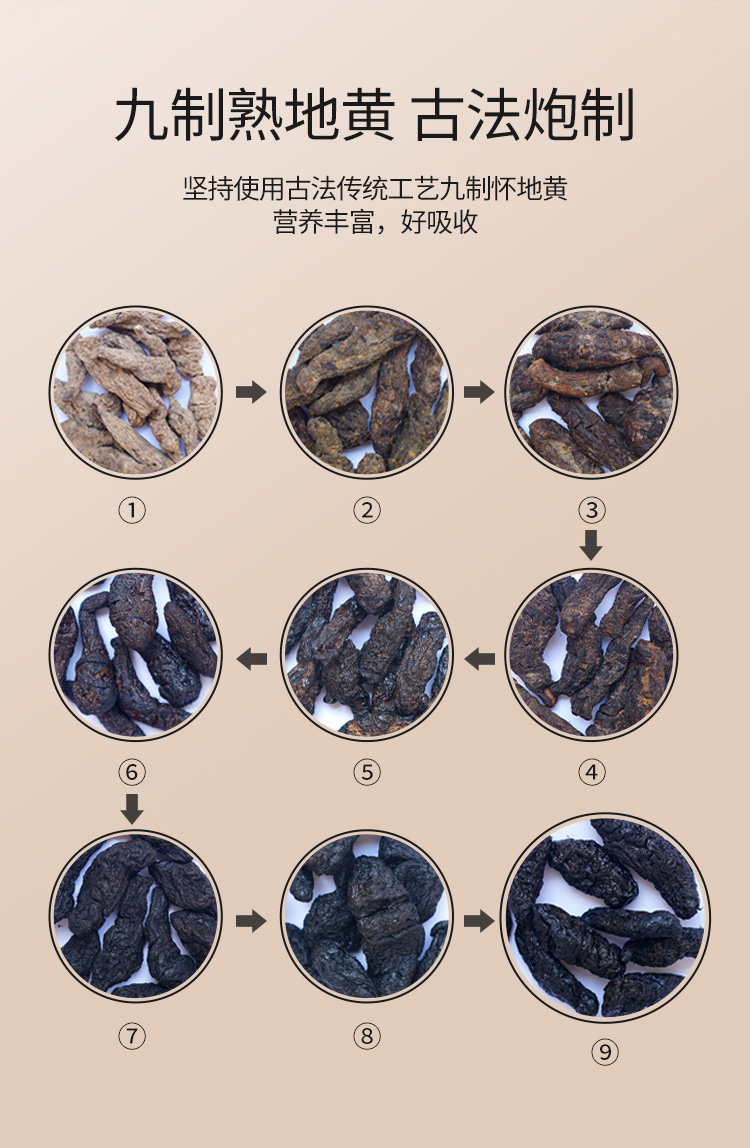 九制熟地黄 古法炮制

坚持使用古法传统工艺九制怀地黄
营养丰富，好吸收

①

②

③

⑥

⑤

④

⑦

⑧

⑨