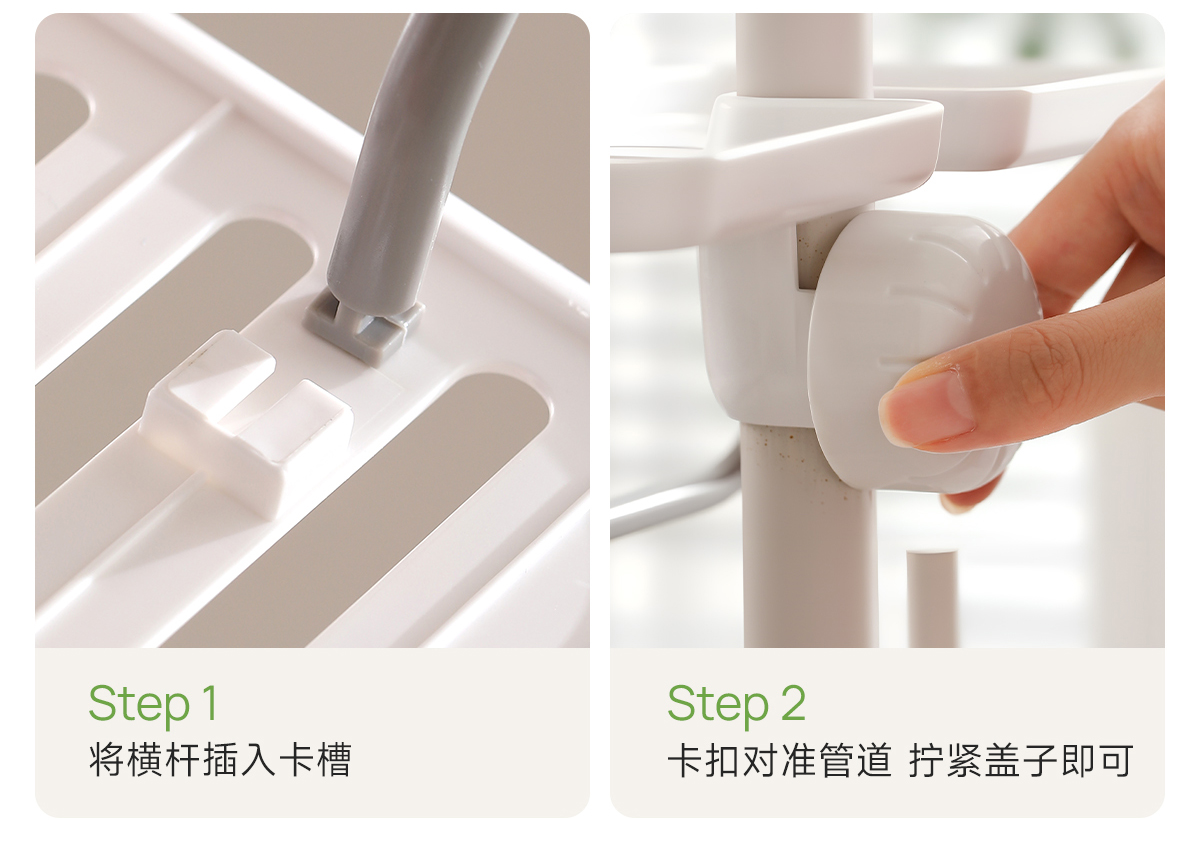 Step 1
将横杆插入卡槽

Step 2
卡扣对准管道 拧紧盖子即可