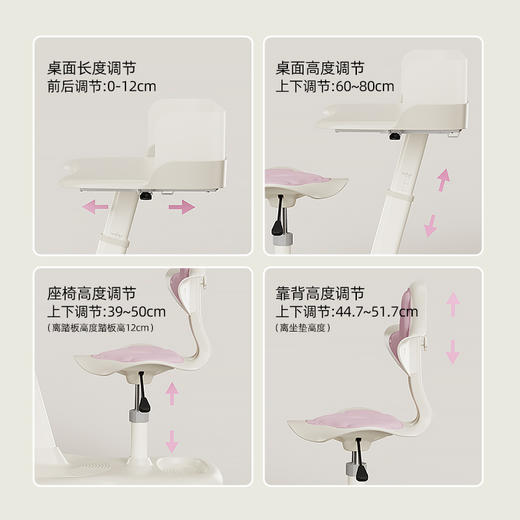 桌面长度调节
前后调节:0-12cm

桌面高度调节
上下调节:60~80cm

座椅高度调节
上下调节:39~50cm
(离踏板高度踏板高12cm)

靠背高度调节
上下调节:44.7~51.7cm
(离坐垫高度)