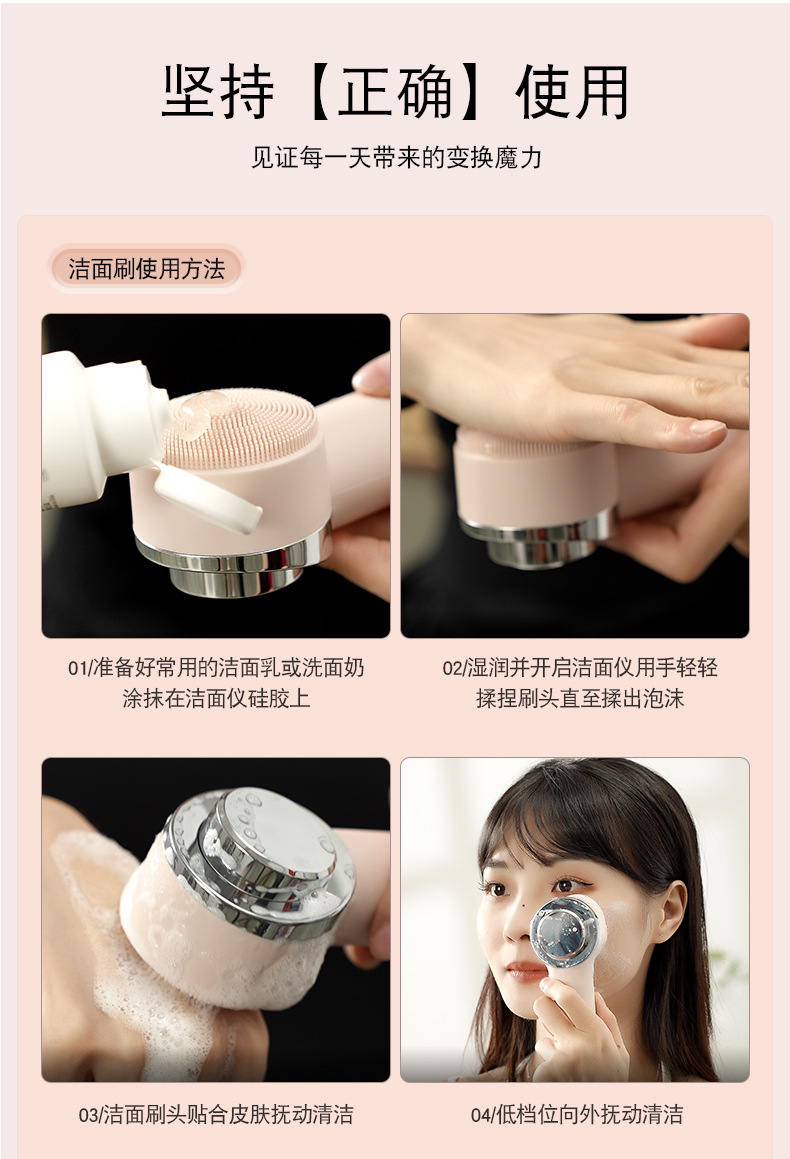 坚持【正确】使用

见证每一天带来的变换魔力

洁面刷使用方法

01/准备好常用的洁面乳或洗面奶涂抹在洁面仪硅胶上

02/湿润并开启洁面仪用手轻轻揉捏刷头直至揉出泡沫

03/洁面刷头贴合皮肤抚动清洁

04/低档位向外抚动清洁