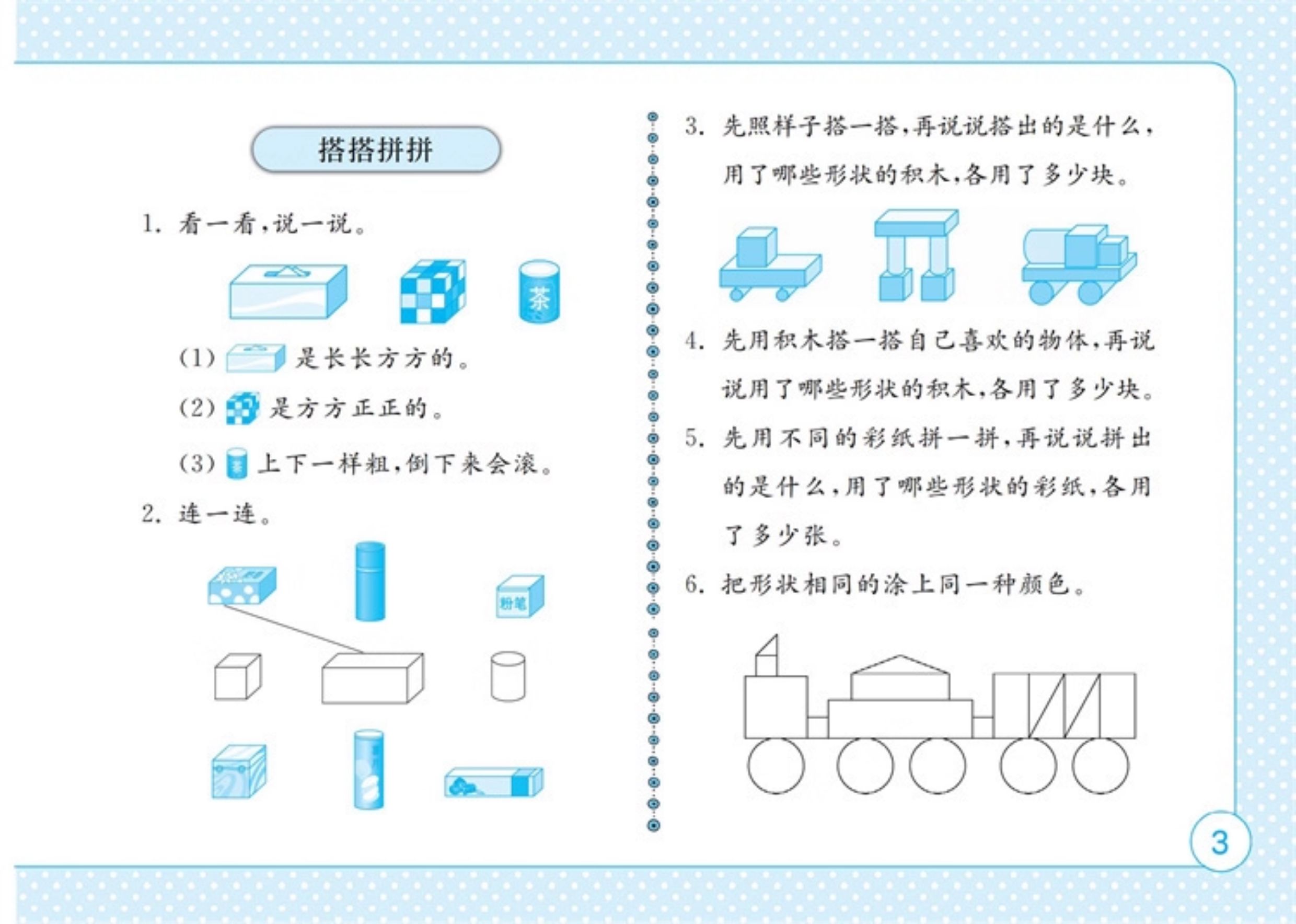 搭搭拼拼

1. 看一看，说一说。

茶

(1) 是长长方方的。

(2) 是方方正正的。

(3) 上下一样粗，倒下来会滚。

2. 连一连。

粉笔

3. 先照样子搭一搭，再说说搭出的是什么，用了哪些形状的积木，各用了多少块。

4. 先用积木搭一搭自己喜欢的物体，再说说用了哪些形状的积木，各用了多少块。

5. 先用不同的彩纸拼一拼，再说说拼出的是什么，用了哪些形状的彩纸，各用了多少张。

6. 把形状相同的涂上同一种颜色。

3