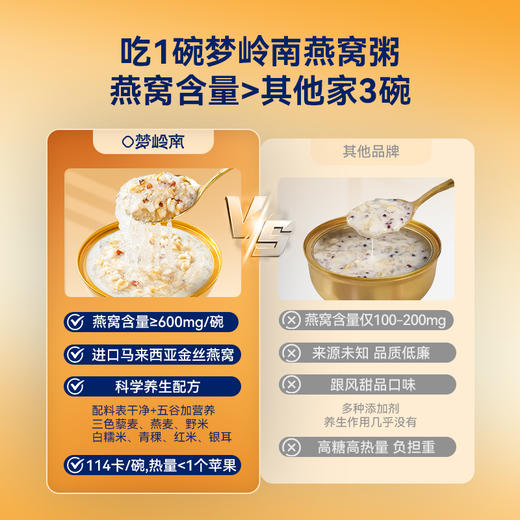 吃1碗梦岭南燕窝粥
燕窝含量>其他家3碗

梦岭南

燕窝含量≥600mg/碗

进口马来西亚金丝燕窝

科学养生配方

配料表干净+五谷加营养
三色藜麦、燕麦、野米
白糯米、青稞、红米、银耳

114卡/碗,热量<1个苹果

VS

其他品牌

燕窝含量仅100-200mg

来源未知 品质低廉

跟风甜品口味

多种添加剂
养生作用几乎没有

高糖高热量 负担重