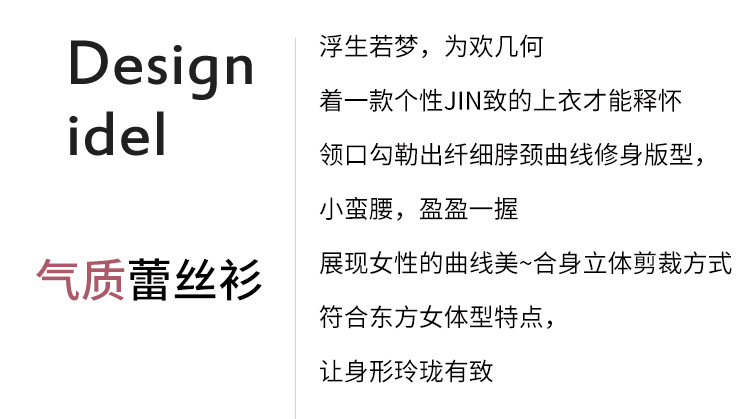 Design
idel

气质蕾丝衫

浮生若梦，为欢几何

着一款个性JIN致的上衣才能释怀

领口勾勒出纤细脖颈曲线修身版型，

小蛮腰，盈盈一握

展现女性的曲线美~合身立体剪裁方式

符合东方女体型特点，

让身形玲珑有致