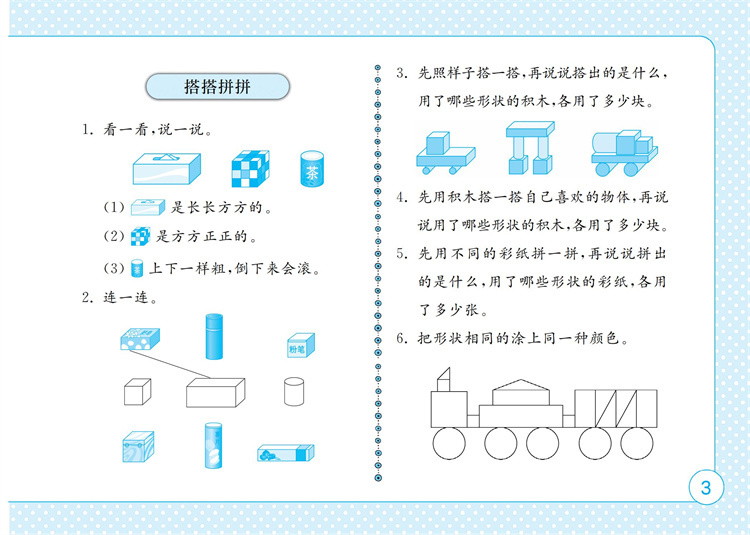 搭搭拼拼

1. 看一看，说一说。

茶

(1) 是长长方方的。

(2) 是方方正正的。

(3) 上下一样粗，倒下来会滚。

2. 连一连。

粉笔

3. 先照样子搭一搭，再说说搭出的是什么，用了哪些形状的积木，各用了多少块。

4. 先用积木搭一搭自己喜欢的物体，再说说用了哪些形状的积木，各用了多少块。

5. 先用不同的彩纸拼一拼，再说说拼出的是什么，用了哪些形状的彩纸，各用了多少张。

6. 把形状相同的涂上同一种颜色。

3