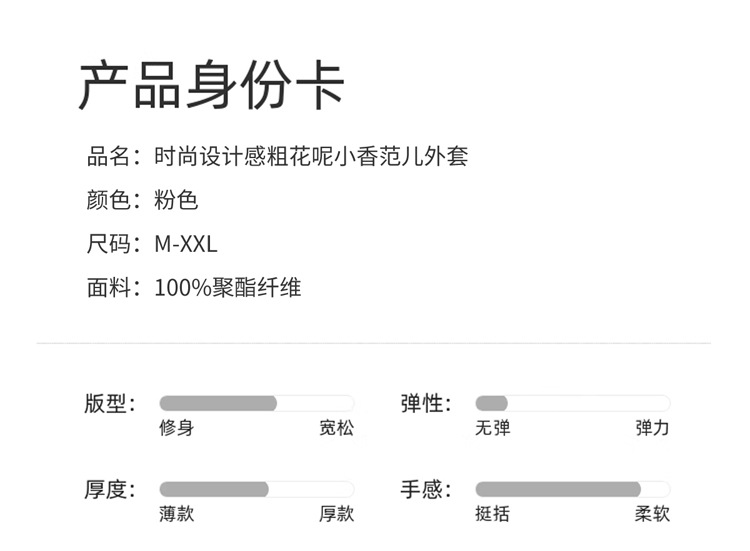 产品身份卡

品名：时尚设计感粗花呢小香范儿外套

颜色：粉色

尺码：M-XXL

面料：100%聚酯纤维

版型：
修身 宽松

弹性：
无弹 弹力

厚度：
薄款 厚款

手感：
挺括 柔软