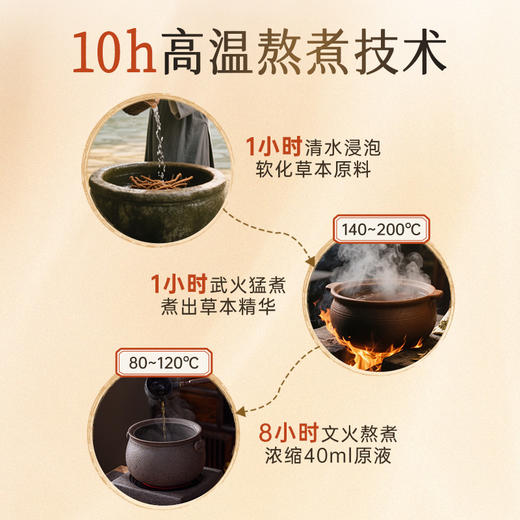 10h高温熬煮技术

1小时清水浸泡
软化草本原料

140~200℃

1小时武火猛煮
煮出草本精华

80~120℃

8小时文火熬煮
浓缩40ml原液