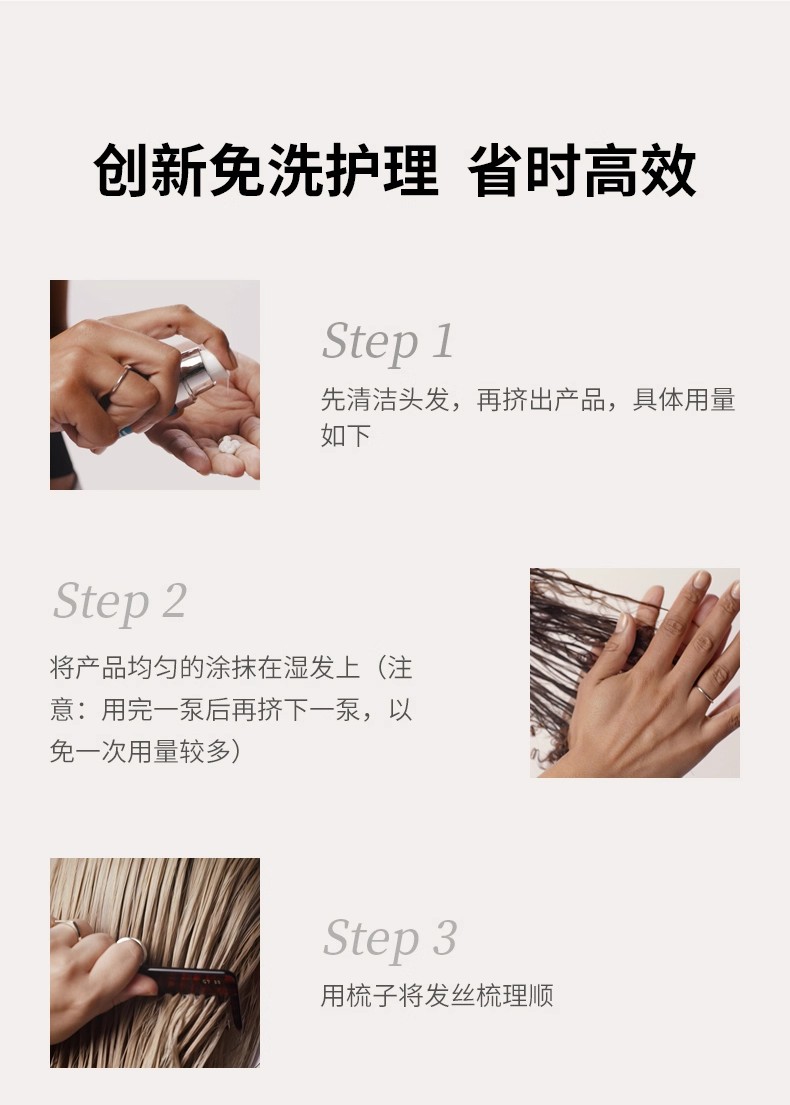 创新免洗护理 省时高效

Step 1
先清洁头发，再挤出产品，具体用量如下

Step 2
将产品均匀的涂抹在湿发上（注意：用完一泵后再挤下一泵，以免一次用量较多）

Step 3
用梳子将发丝梳理顺