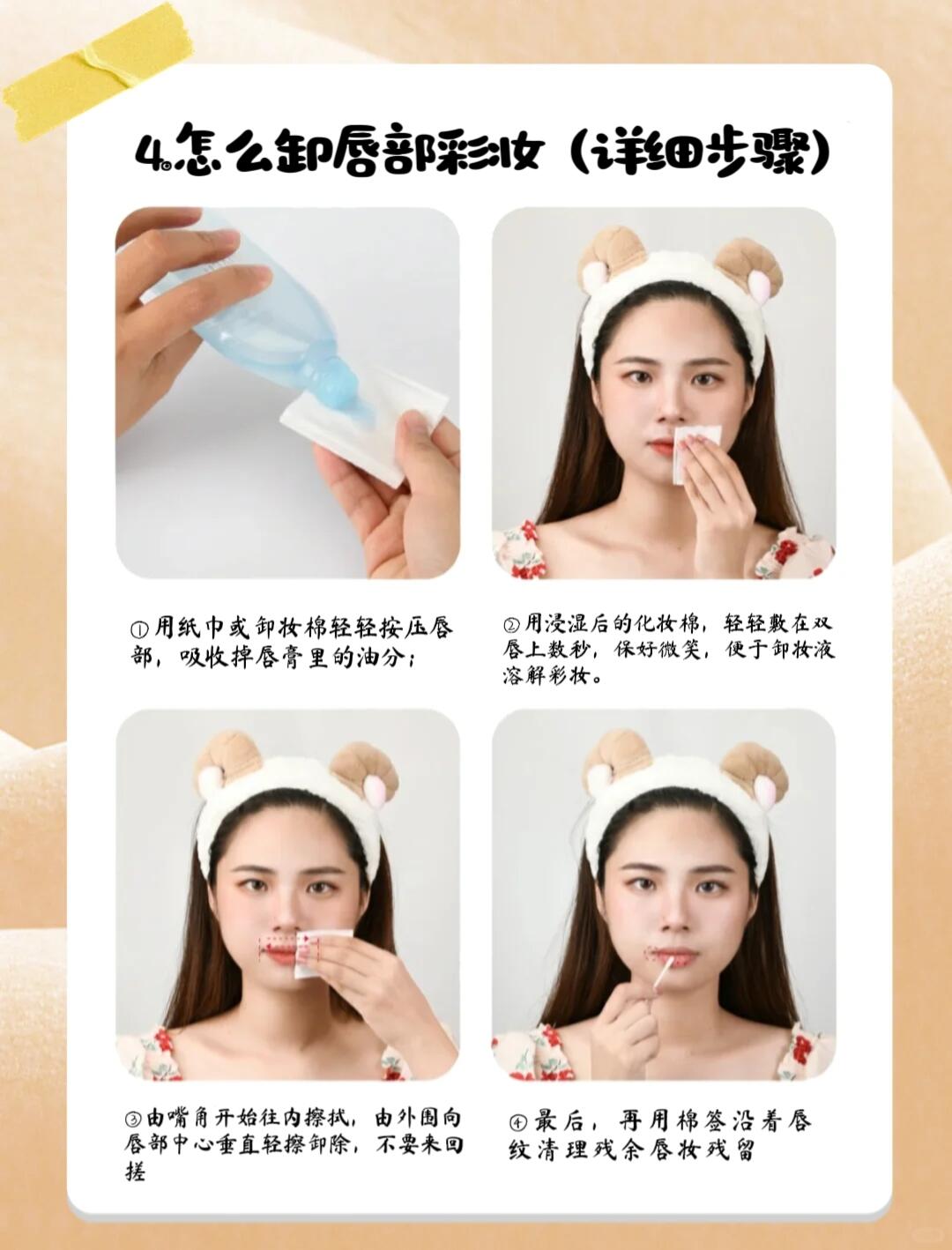 4.怎么卸唇部彩妆（详细步骤）

①用纸巾或卸妆棉轻轻按压唇部，吸收掉唇膏里的油分；

②用浸湿后的化妆棉，轻轻敷在双唇上数秒，保好微笑，便于卸妆液溶解彩妆。

③由嘴角开始往内擦拭，由外围向唇部中心垂直轻擦卸除，不要来回搓

④最后，再用棉签沿着唇纹清理残余唇妆残留