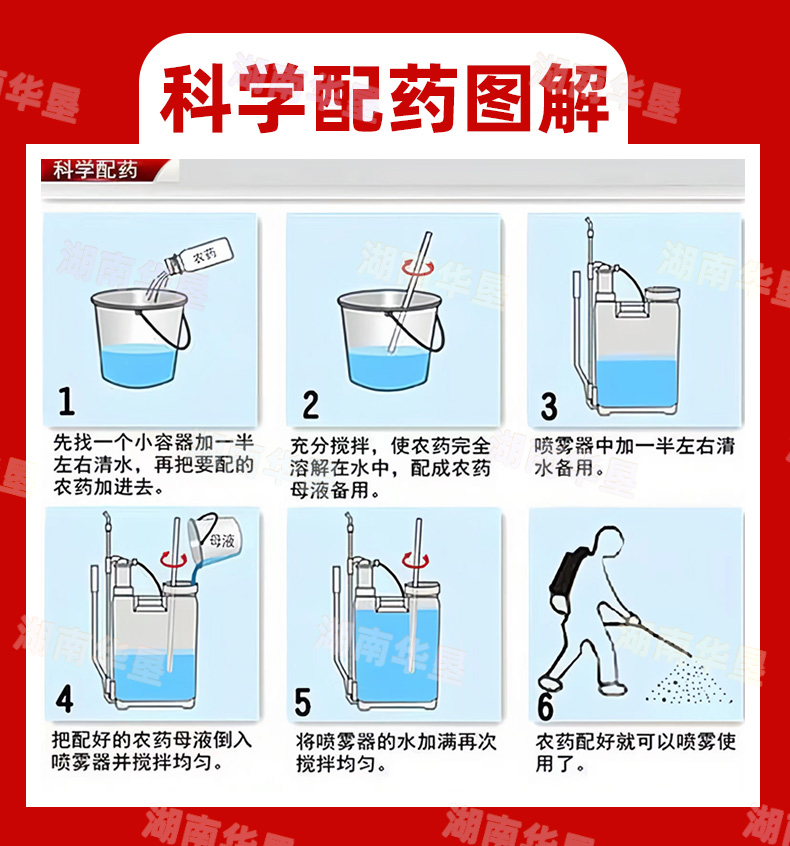 科学配药图解

科学配药

农药

1

先找一个小容器加一半左右清水，再把要配的农药加进去。

2

充分搅拌，使农药完全溶解在水中，配成农药母液备用。

3

喷雾器中加一半左右清水备用。

母液

4

把配好的农药母液倒入喷雾器并搅拌均匀。

5

将喷雾器的水加满再次搅拌均匀。

6

农药配好就可以喷雾使用了。

湖南华垦