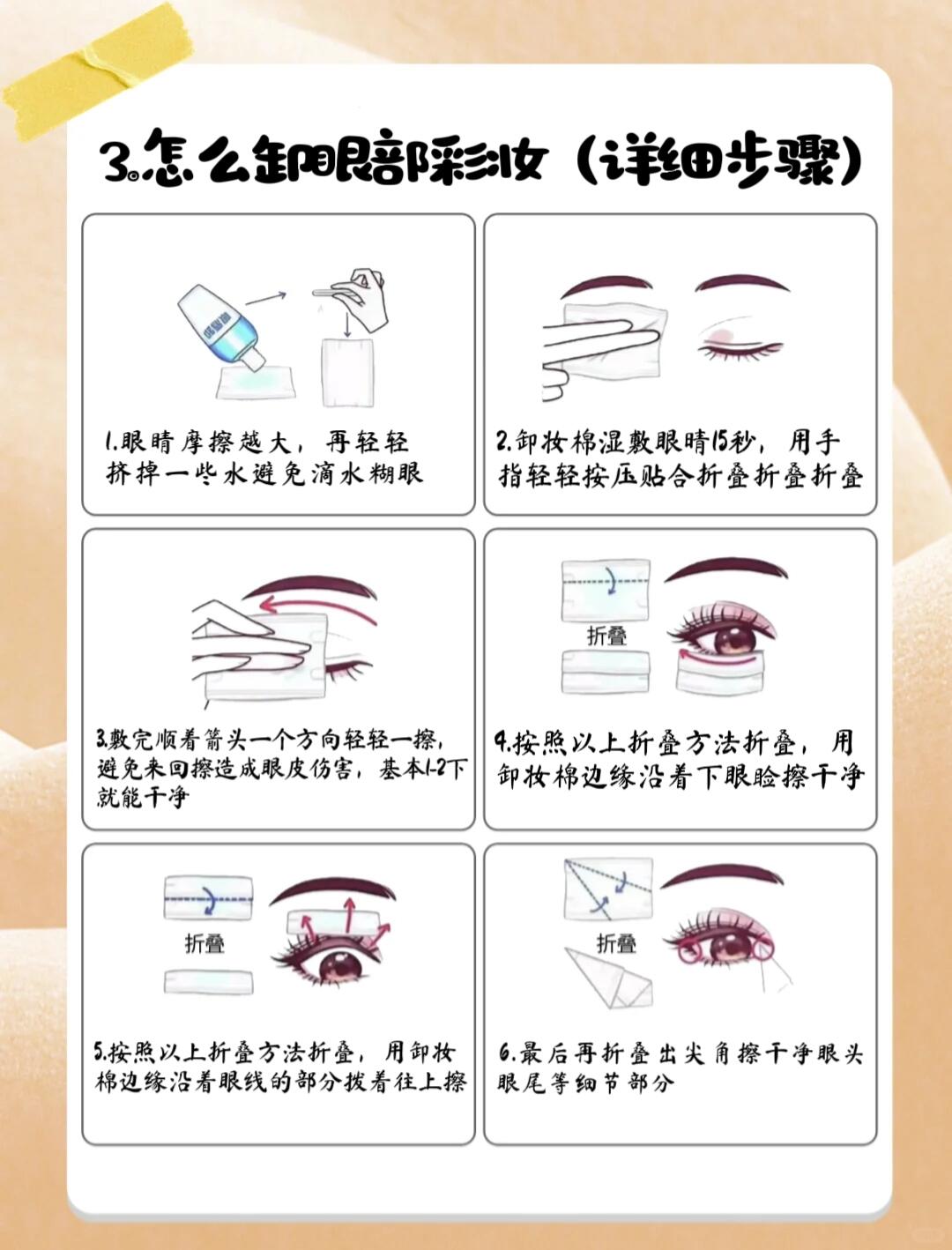 3.怎么卸眼部彩妆（详细步骤）

1.眼睛摩擦越大，再轻轻挤掉一些水避免滴水糊眼

2.卸妆棉湿敷眼睛15秒，用手指轻轻按压贴合折叠折叠折叠

3.敷完顺着箭头一个方向轻轻一擦，避免来回擦造成眼皮伤害，基本1-2下就能干净

折叠

4.按照以上折叠方法折叠，用卸妆棉边缘沿着下眼睑擦干净

折叠

5.按照以上折叠方法折叠，用卸妆棉边缘沿着眼线的部分拨着往上擦

折叠

6.最后再折叠出尖角擦干净眼头眼尾等细节部分