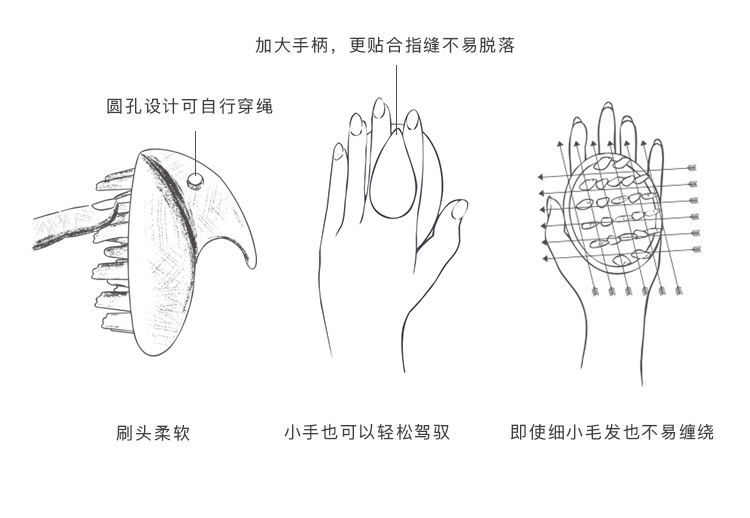 加大手柄，更贴合指缝不易脱落

圆孔设计可自行穿绳

刷头柔软

小手也可以轻松驾驭

即使细小毛发也不易缠绕