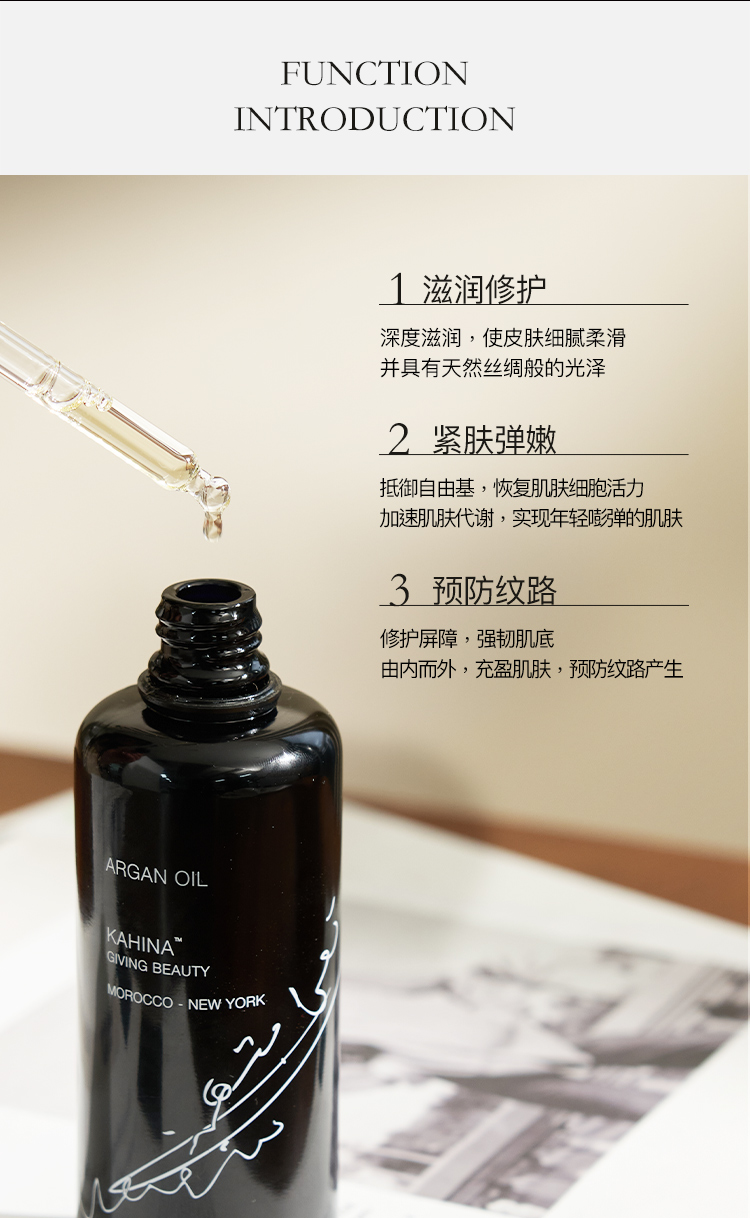 FUNCTION
INTRODUCTION

1 滋润修护

深度滋润，使皮肤细腻柔滑
并具有天然丝绸般的光泽

2 紧肤弹嫩

抵御自由基，恢复肌肤细胞活力
加速肌肤代谢，实现年轻嘭弹的肌肤

3 预防纹路

修护屏障，强韧肌底
由内而外，充盈肌肤，预防纹路产生

ARGAN OIL

KAHINA™
GIVING BEAUTY

MOROCCO - NEW YORK