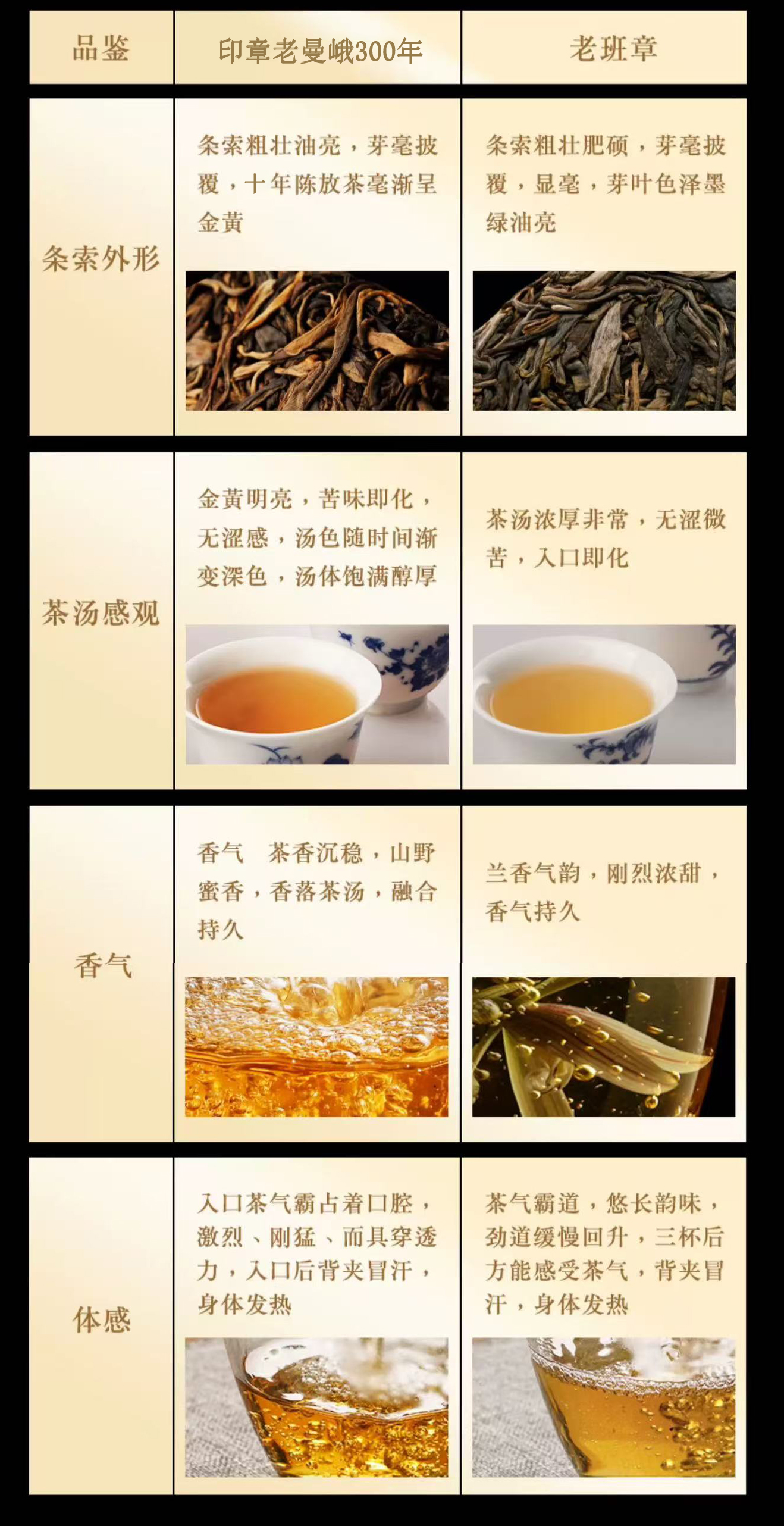 | 品鉴 | 印章老曼峨300年 | 老班章 |
|---|---|---|
| 条索外形 | 条索粗壮油亮，芽毫披覆，十年陈放茶毫渐呈金黄 | 条索粗壮肥硕，芽毫披覆，显毫，芽叶色泽墨绿油亮 |
| 茶汤感观 | 金黄明亮，苦味即化，无涩感，汤色随时间渐变深色，汤体饱满醇厚 | 茶汤浓厚非常，无涩微苦，入口即化 |
| 香气 | 香气 茶香沉稳，山野蜜香，香落茶汤，融合持久 | 兰香气韵，刚烈浓甜，香气持久 |
| 体感 | 入口茶气霸占着口腔，激烈、刚猛、而具穿透力，入口后背夹冒汗，身体发热 | 茶气霸道，悠长韵味，劲道缓慢回升，三杯后方能感受茶气，背夹冒汗，身体发热 |