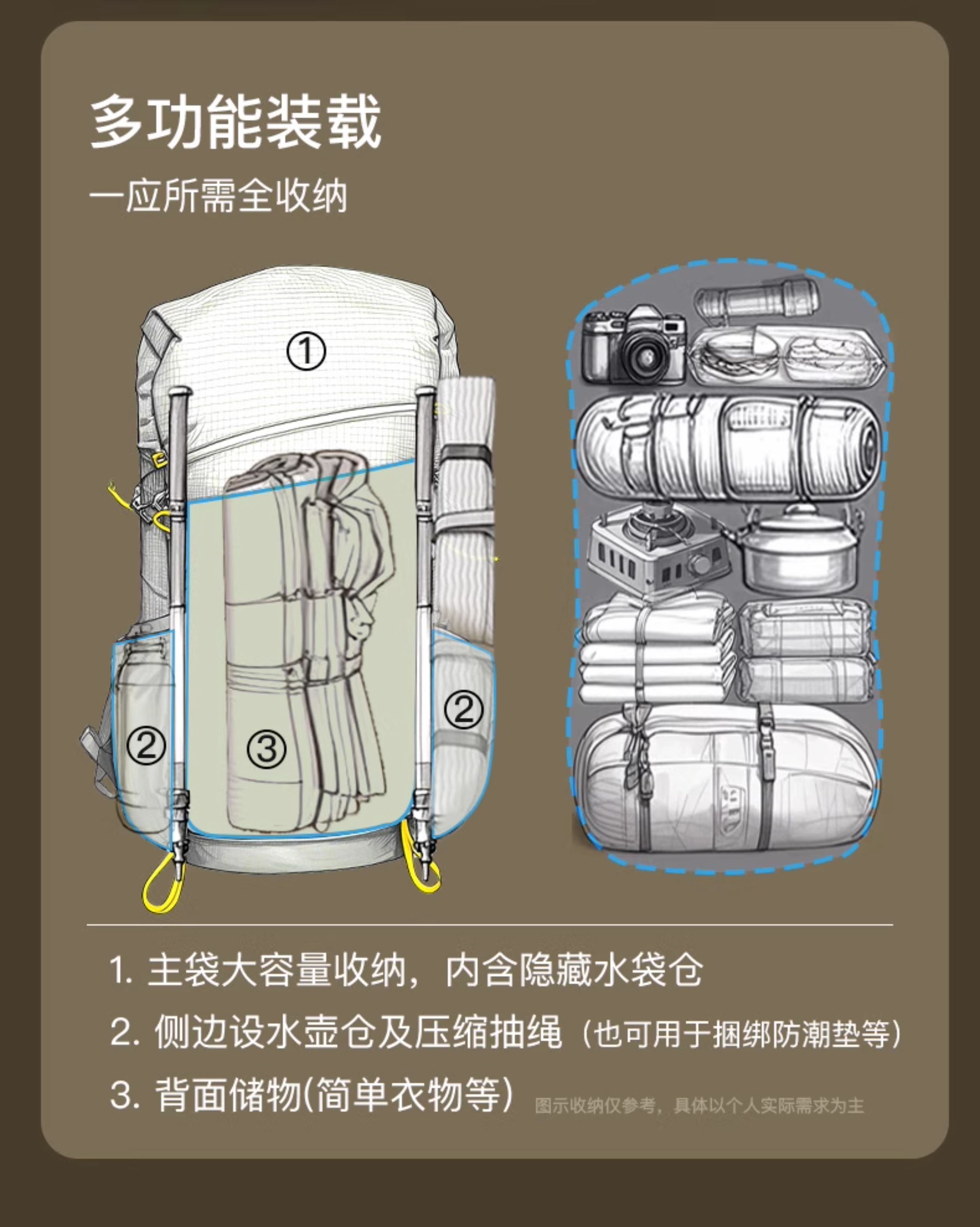 多功能装载

一应所需全收纳

①

②

③

②

1. 主袋大容量收纳，内含隐藏水袋仓

2. 侧边设水壶仓及压缩抽绳（也可用于捆绑防潮垫等）

3. 背面储物(简单衣物等)

图示收纳仅参考，具体以个人实际需求为主