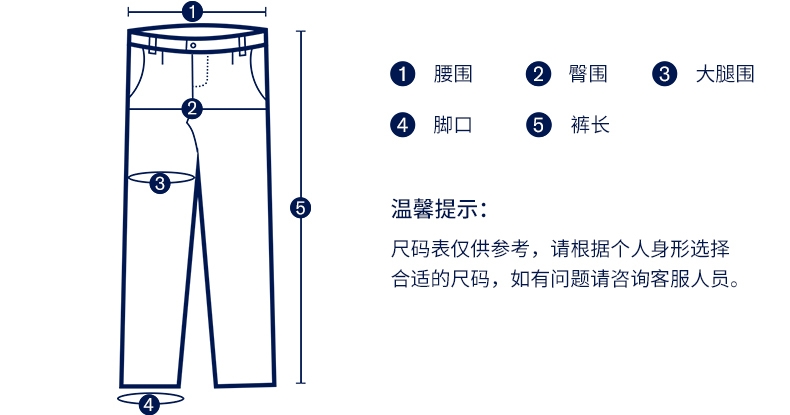 1
2
3
5
4

1 腰围
2 臀围
3 大腿围
4 脚口
5 裤长

温馨提示：

尺码表仅供参考，请根据个人身形选择合适的尺码，如有问题请咨询客服人员。