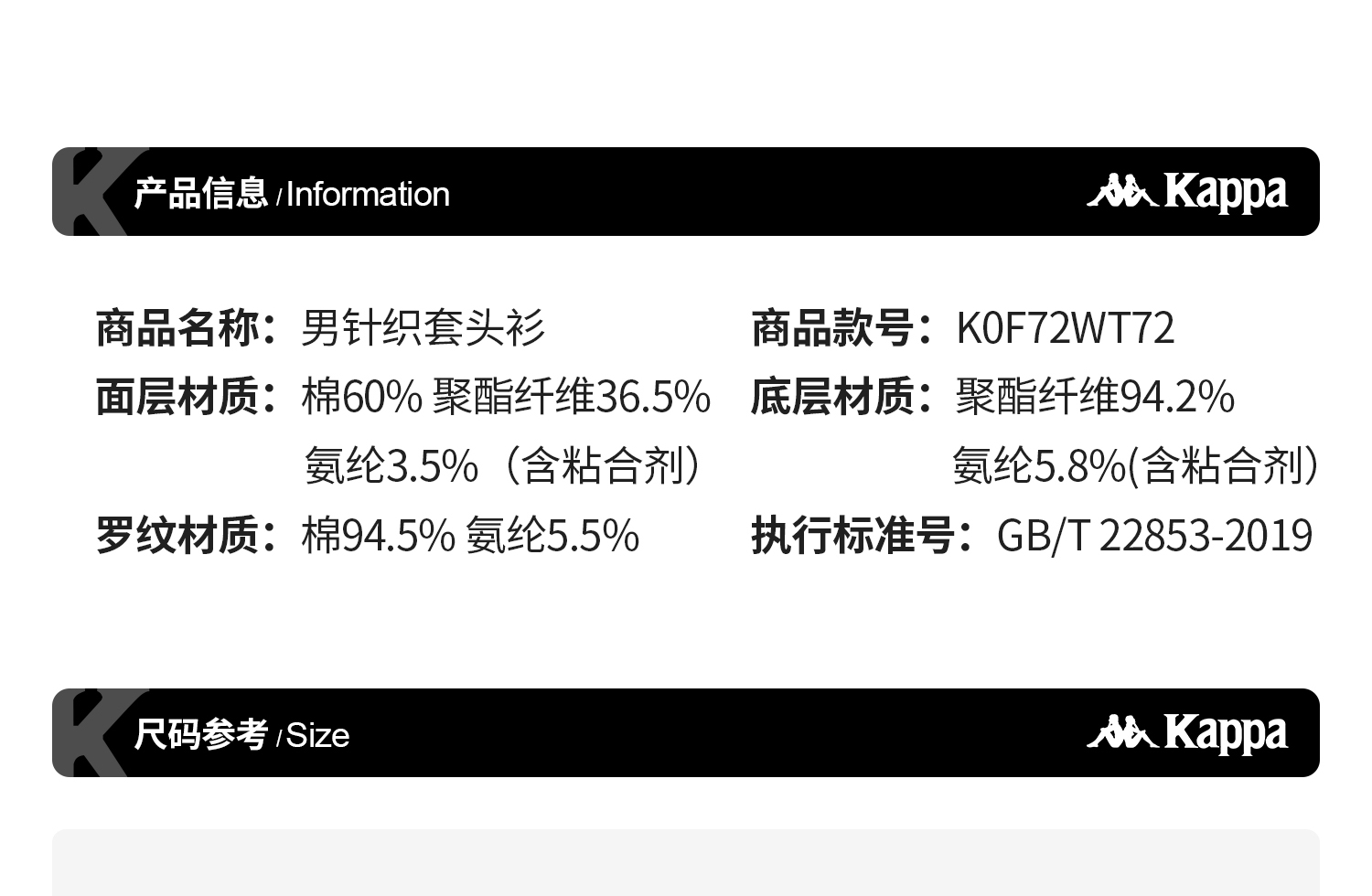 产品信息 / Information

Kappa

商品名称：男针织套头衫

面层材质：棉60% 聚酯纤维36.5%
氨纶3.5%（含粘合剂）

罗纹材质：棉94.5% 氨纶5.5%

商品款号：K0F72WT72

底层材质：聚酯纤维94.2%
氨纶5.8%(含粘合剂）

执行标准号：GB/T 22853-2019

尺码参考 / Size

Kappa