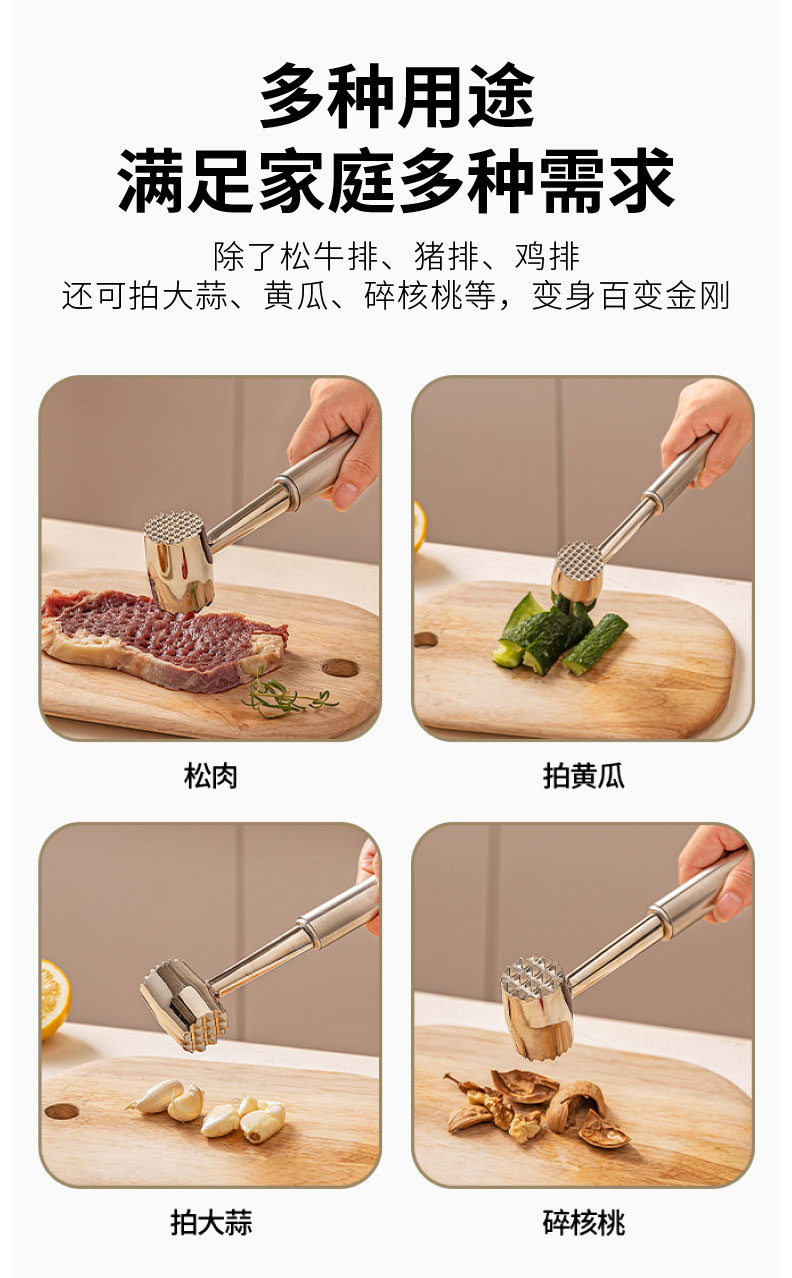 多种用途
满足家庭多种需求

除了松牛排、猪排、鸡排
还可拍大蒜、黄瓜、碎核桃等，变身百变金刚

松肉

拍黄瓜

拍大蒜

碎核桃