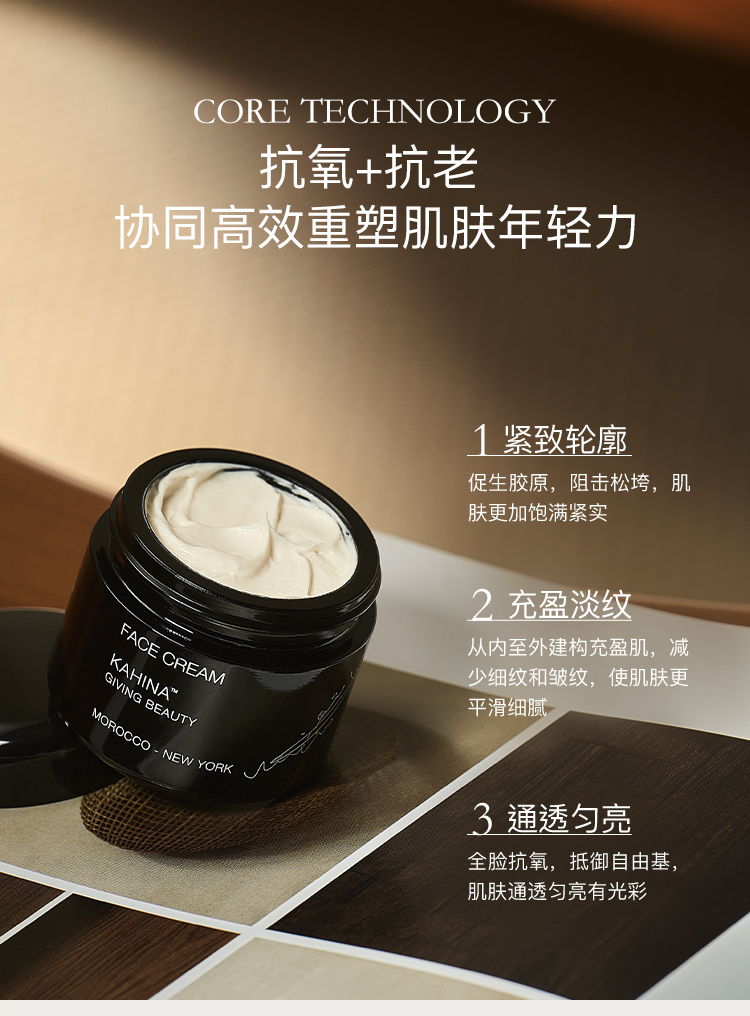 CORE TECHNOLOGY
抗氧+抗老
协同高效重塑肌肤年轻力

1 紧致轮廓
促生胶原，阻击松垮，肌肤更加饱满紧实

2 充盈淡纹
从内至外建构充盈肌，减少细纹和皱纹，使肌肤更平滑细腻

3 通透匀亮
全脸抗氧，抵御自由基，肌肤通透匀亮有光彩

FACE CREAM
KAHINA™
GIVING BEAUTY
MOROCCO - NEW YORK