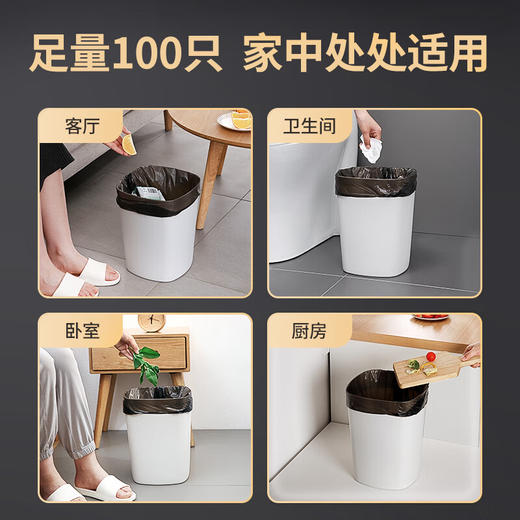 足量100只 家中处处适用

客厅

卫生间

卧室

厨房