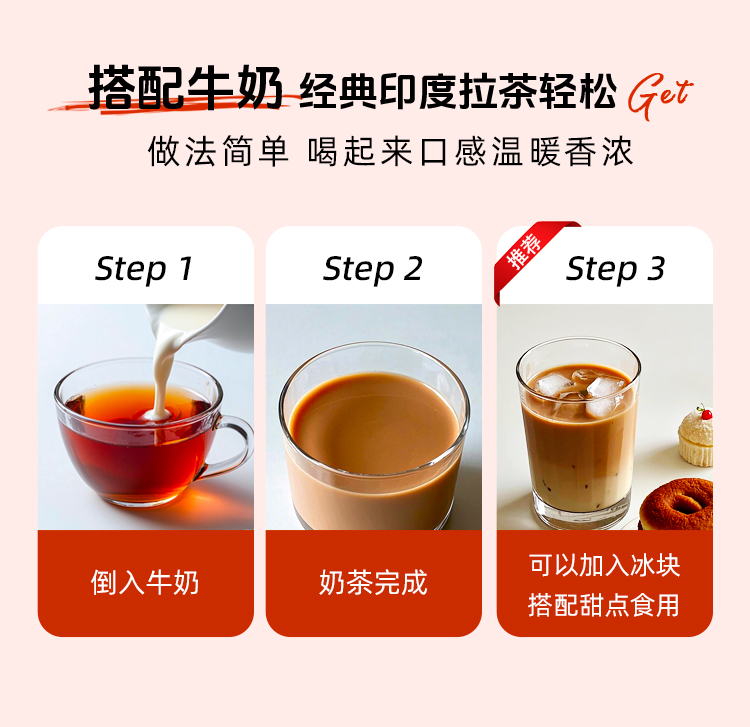 搭配牛奶 经典印度拉茶轻松 Get
做法简单 喝起来口感温暖香浓

Step 1
倒入牛奶

Step 2
奶茶完成

推荐
Step 3
可以加入冰块
搭配甜点食用