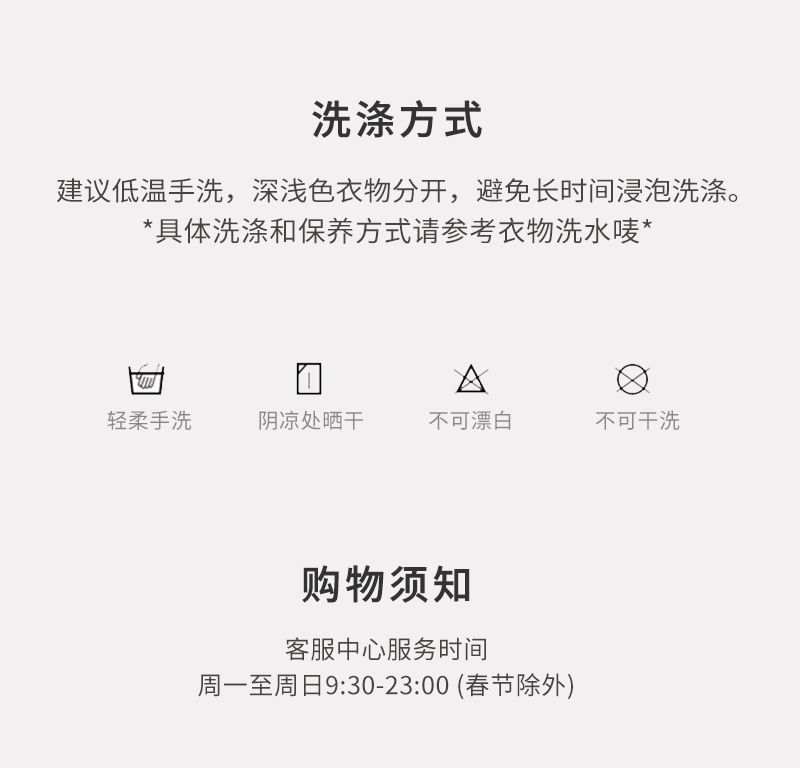 洗涤方式

建议低温手洗，深浅色衣物分开，避免长时间浸泡洗涤。
*具体洗涤和保养方式请参考衣物洗水唛*

轻柔手洗 阴凉处晒干 不可漂白 不可干洗

购物须知

客服中心服务时间
周一至周日9:30-23:00 (春节除外)