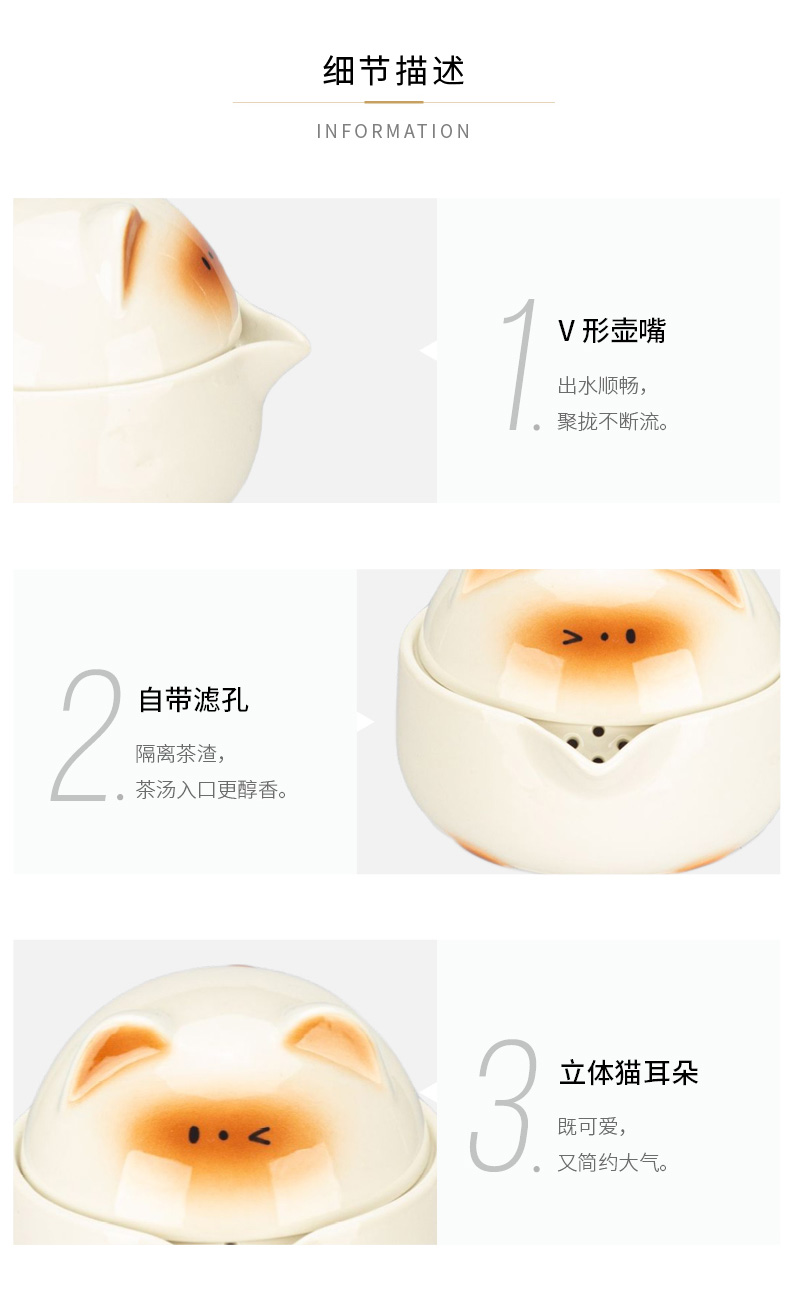 细节描述

INFORMATION

1.

V 形壶嘴

出水顺畅，
聚拢不断流。

2.

自带滤孔

隔离茶渣，
茶汤入口更醇香。

3.

立体猫耳朵

既可爱，
又简约大气。