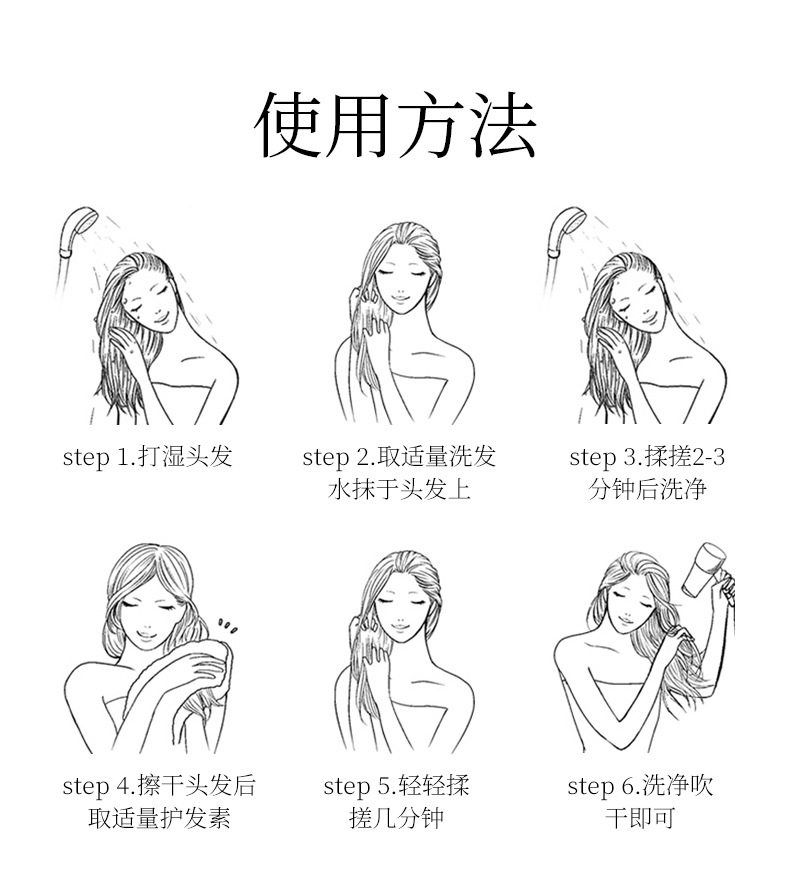 使用方法

step 1.打湿头发

step 2.取适量洗发水抹于头发上

step 3.揉搓2-3分钟后洗净

step 4.擦干头发后取适量护发素

step 5.轻轻揉搓几分钟

step 6.洗净吹干即可