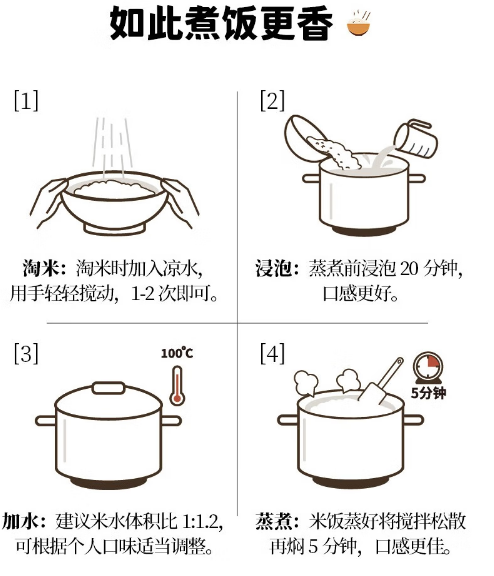 如此煮饭更香

[1]

淘米：淘米时加入凉水，用手轻轻搅动，1-2 次即可。

[2]

浸泡：蒸煮前浸泡 20 分钟，口感更好。

[3]

100℃

加水：建议米水体积比 1:1.2，可根据个人口味适当调整。

[4]

5分钟

蒸煮：米饭蒸好将搅拌松散再焖 5 分钟，口感更佳。