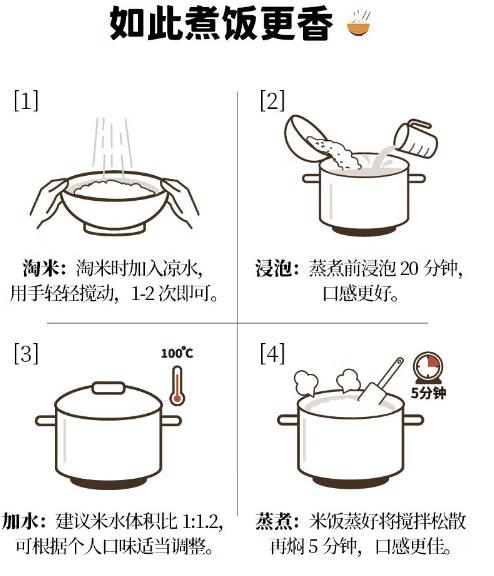 如此煮饭更香

[1]

淘米：淘米时加入凉水，用手轻轻搅动，1-2 次即可。

[2]

浸泡：蒸煮前浸泡 20 分钟，口感更好。

[3]

100℃

加水：建议米水体积比 1:1.2，可根据个人口味适当调整。

[4]

5分钟

蒸煮：米饭蒸好将搅拌松散再焖 5 分钟，口感更佳。