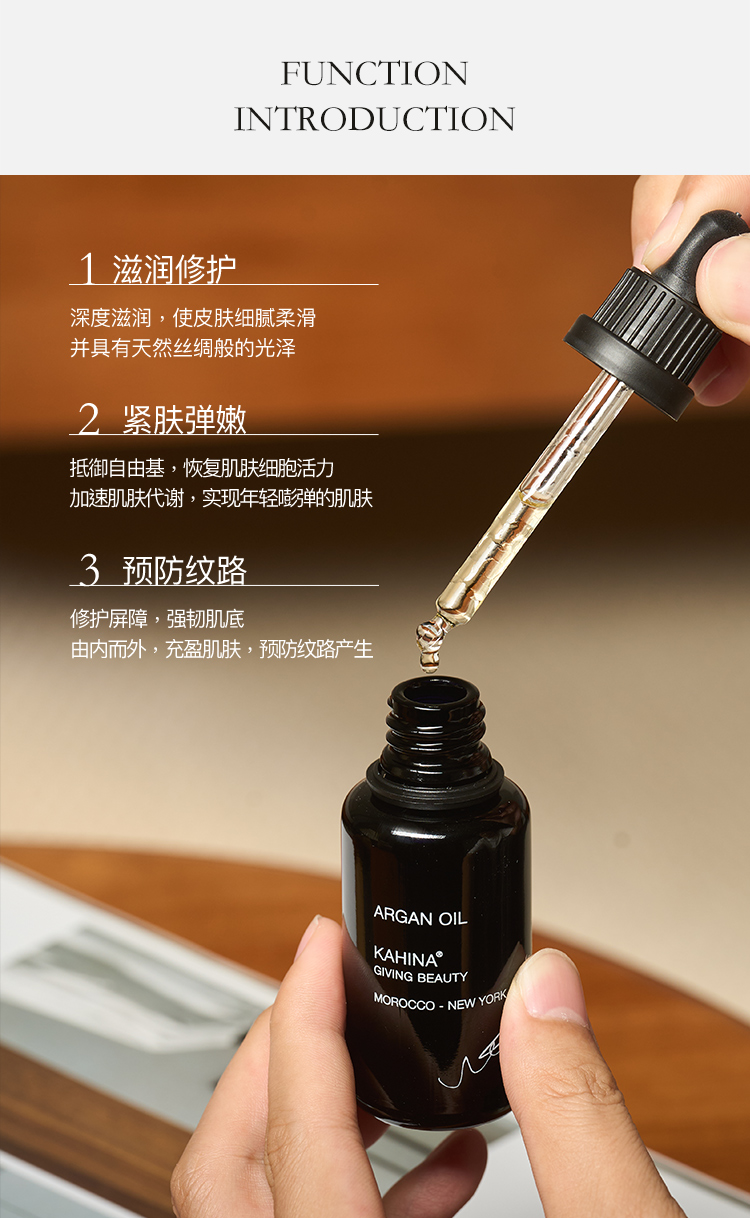 FUNCTION
INTRODUCTION

1 滋润修护

深度滋润，使皮肤细腻柔滑
并具有天然丝绸般的光泽

2 紧肤弹嫩

抵御自由基，恢复肌肤细胞活力
加速肌肤代谢，实现年轻嘭弹的肌肤

3 预防纹路

修护屏障，强韧肌底
由内而外，充盈肌肤，预防纹路产生

ARGAN OIL
KAHINA®
GIVING BEAUTY
MOROCCO - NEW YORK