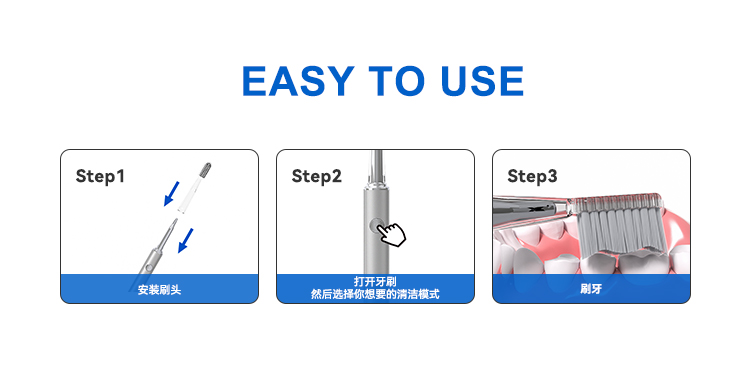 EASY TO USE

Step1

安装刷头

Step2

打开牙刷
然后选择你想要的清洁模式

Step3

刷牙