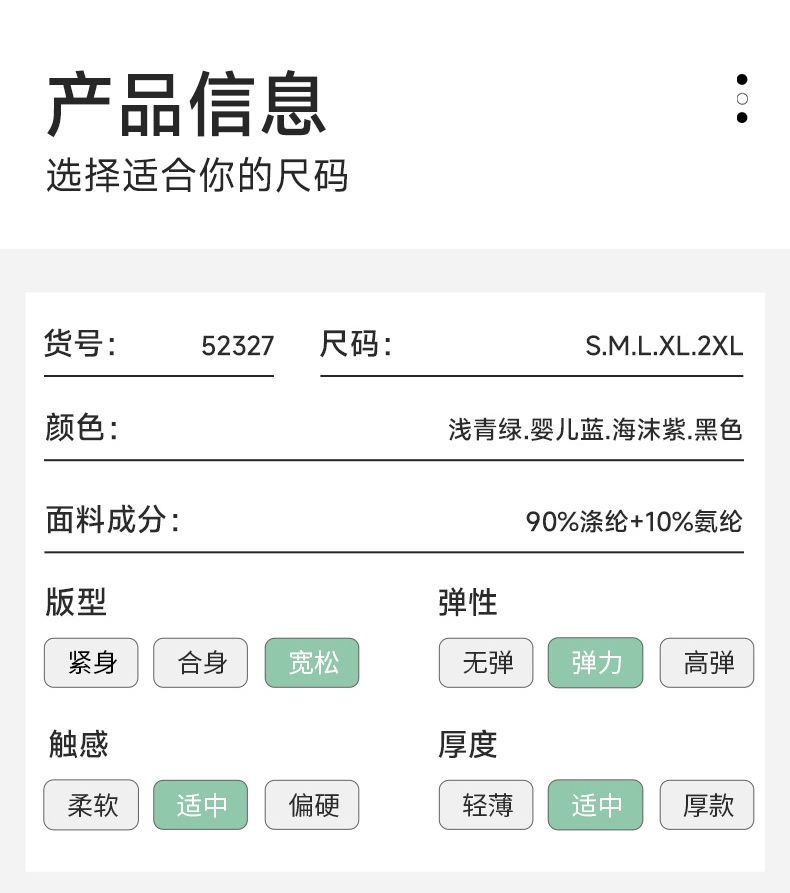 产品信息
选择适合你的尺码

货号: 52327

尺码: S.M.L.XL.2XL

颜色: 浅青绿.婴儿蓝.海沫紫.黑色

面料成分: 90%涤纶+10%氨纶

版型
紧身 合身 宽松

弹性
无弹 弹力 高弹

触感
柔软 适中 偏硬

厚度
轻薄 适中 厚款