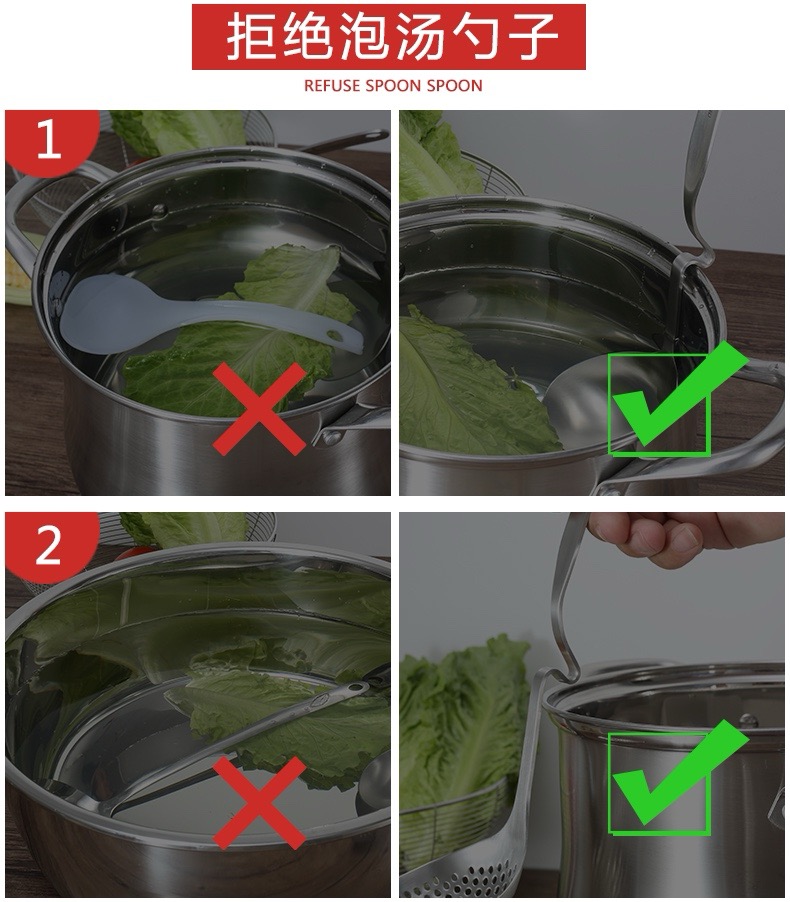 拒绝泡汤勺子

REFUSE SPOON SPOON

1

2