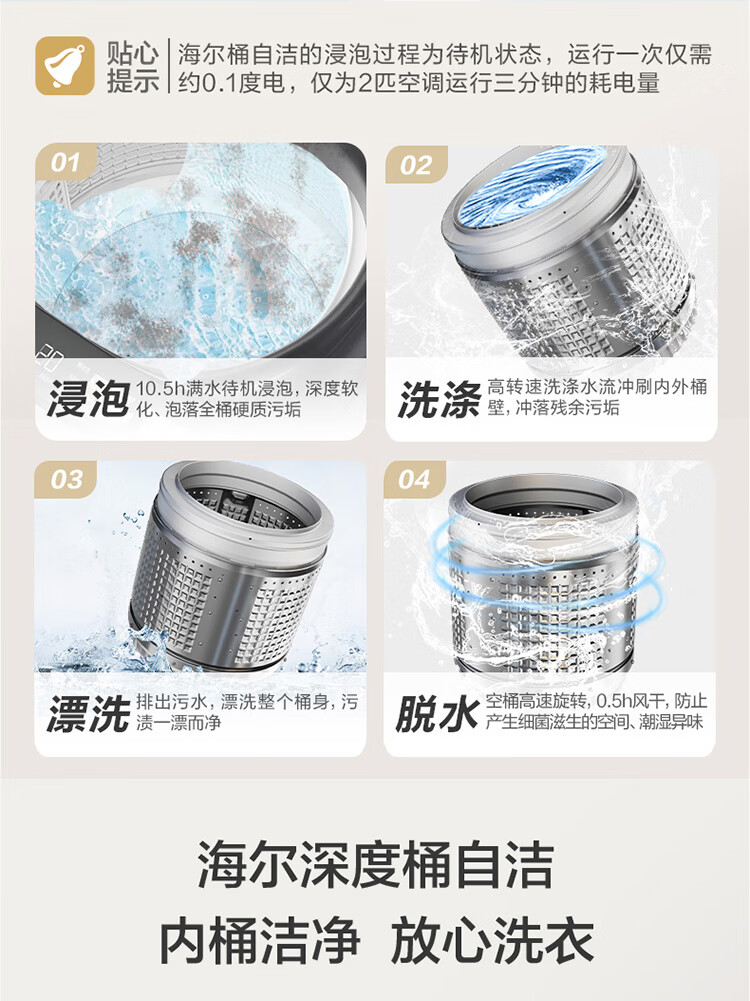 贴心提示
海尔桶自洁的浸泡过程为待机状态，运行一次仅需约0.1度电，仅为2匹空调运行三分钟的耗电量

01
浸泡
10.5h满水待机浸泡，深度软化、泡落全桶硬质污垢

02
洗涤
高转速洗涤水流冲刷内外桶壁，冲落残余污垢

03
漂洗
排出污水，漂洗整个桶身，污渍一漂而净

04
脱水
空桶高速旋转，0.5h风干，防止产生细菌滋生的空间、潮湿异味

海尔深度桶自洁
内桶洁净 放心洗衣