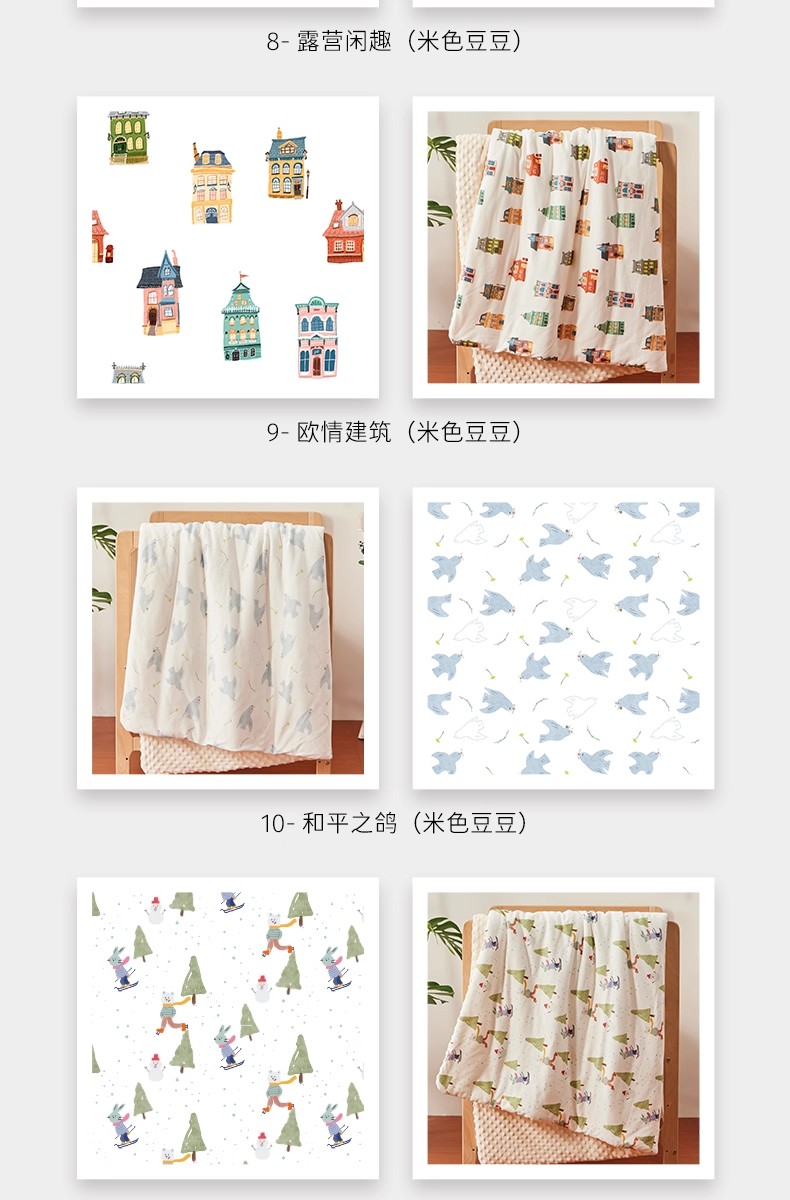 8- 露营闲趣（米色豆豆）

9- 欧情建筑（米色豆豆）

10- 和平之鸽（米色豆豆）