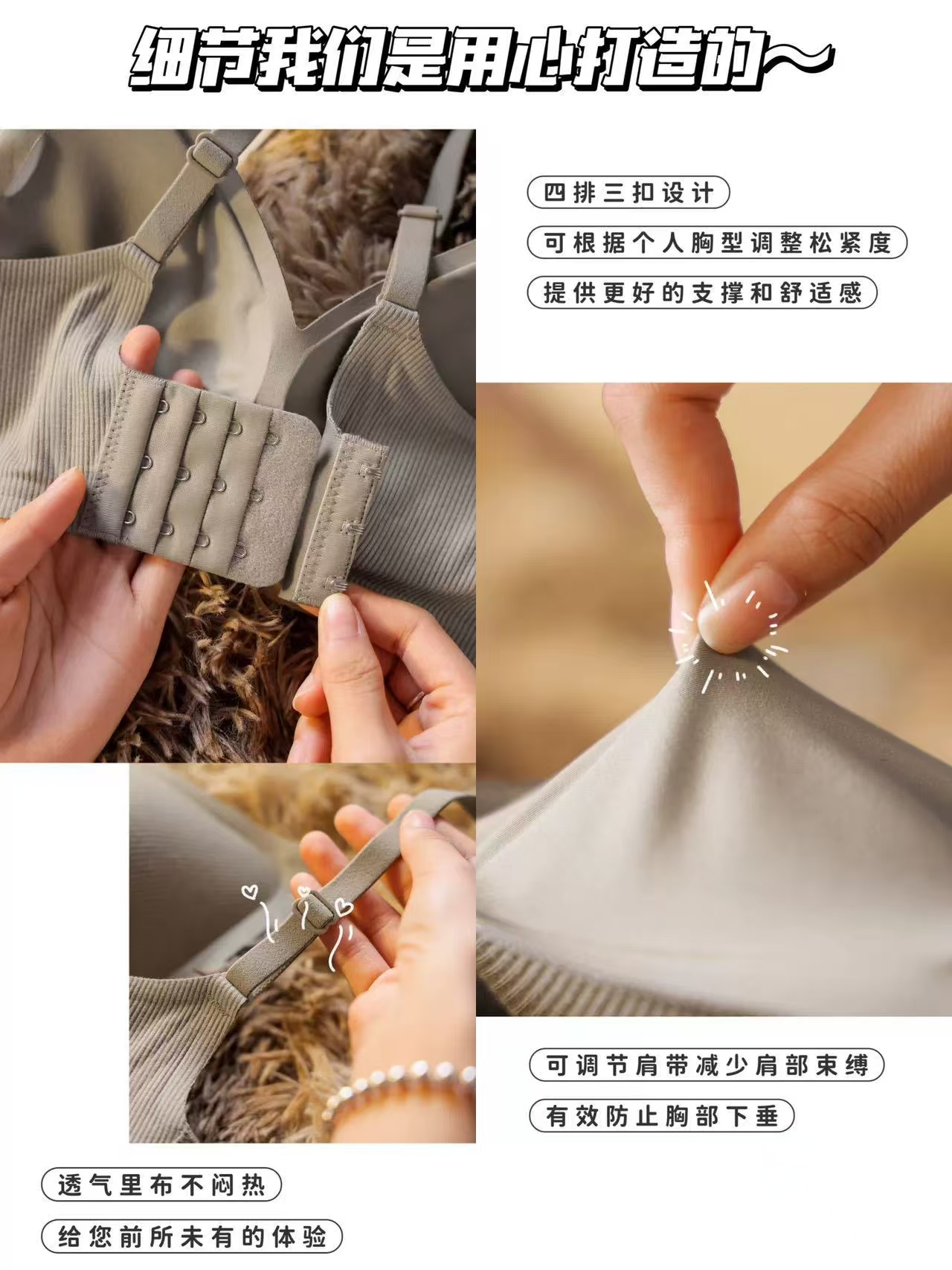 细节我们是用心打造的～

四排三扣设计

可根据个人胸型调整松紧度

提供更好的支撑和舒适感

可调节肩带减少肩部束缚

有效防止胸部下垂

透气里布不闷热

给您前所未有的体验