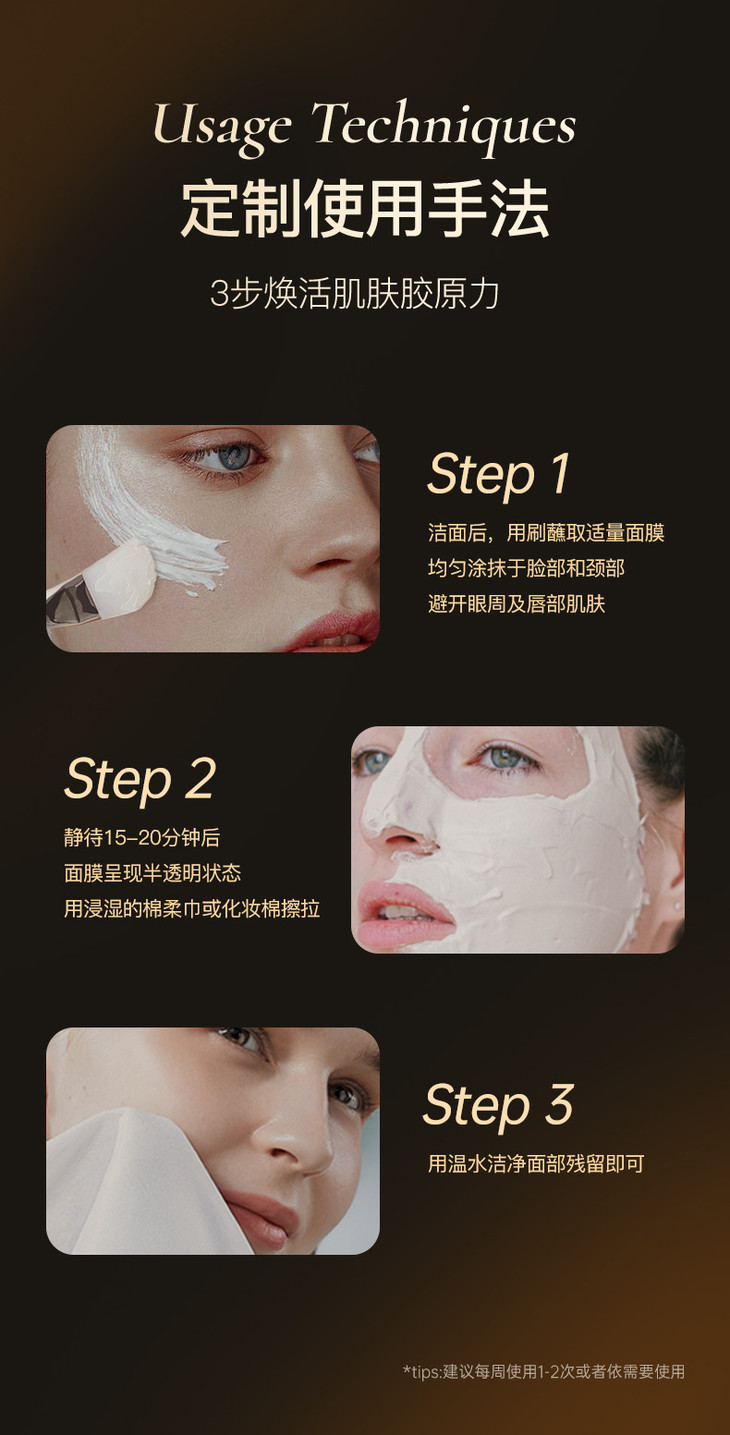 Usage Techniques
定制使用手法

3步焕活肌肤胶原力

Step 1
洁面后，用刷蘸取适量面膜
均匀涂抹于脸部和颈部
避开眼周及唇部肌肤

Step 2
静待15-20分钟后
面膜呈现半透明状态
用浸湿的棉柔巾或化妆棉擦拉

Step 3
用温水洁净面部残留即可

*tips:建议每周使用1-2次或者依需要使用