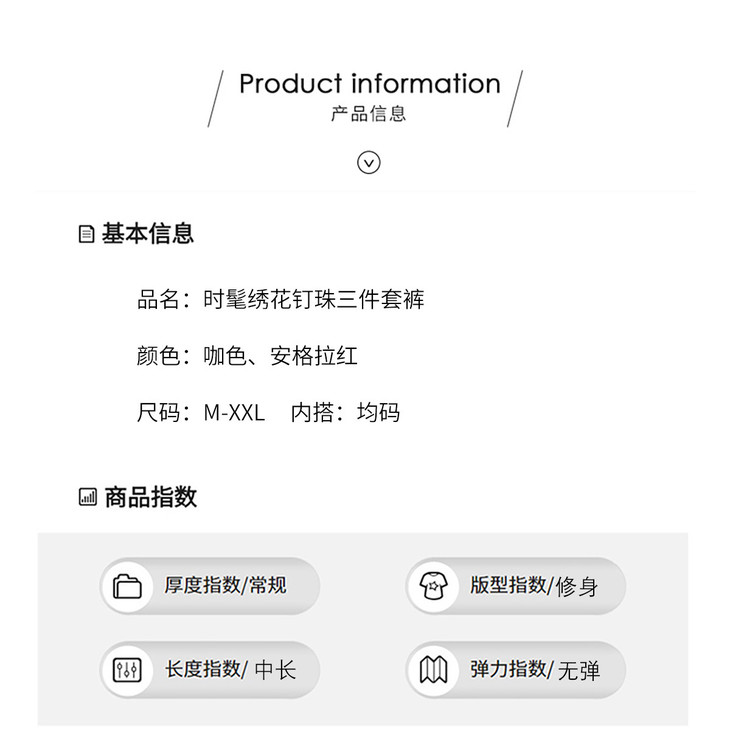 Product information
产品信息

基本信息

品名：时髦绣花钉珠三件套裤

颜色：咖色、安格拉红

尺码：M-XXL 内搭：均码

商品指数

厚度指数/常规

版型指数/修身

长度指数/中长

弹力指数/无弹