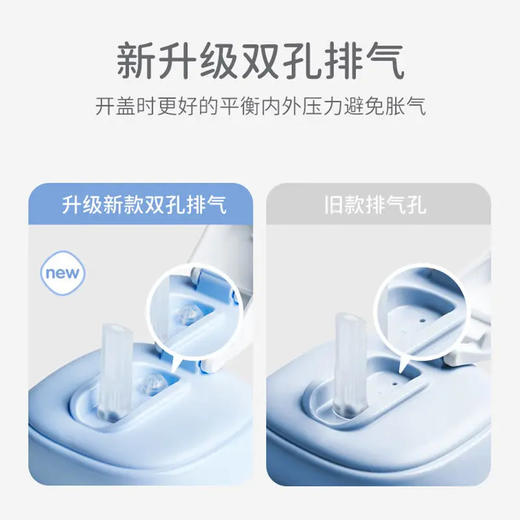 新升级双孔排气

开盖时更好的平衡内外压力避免胀气

升级新款双孔排气

new

旧款排气孔