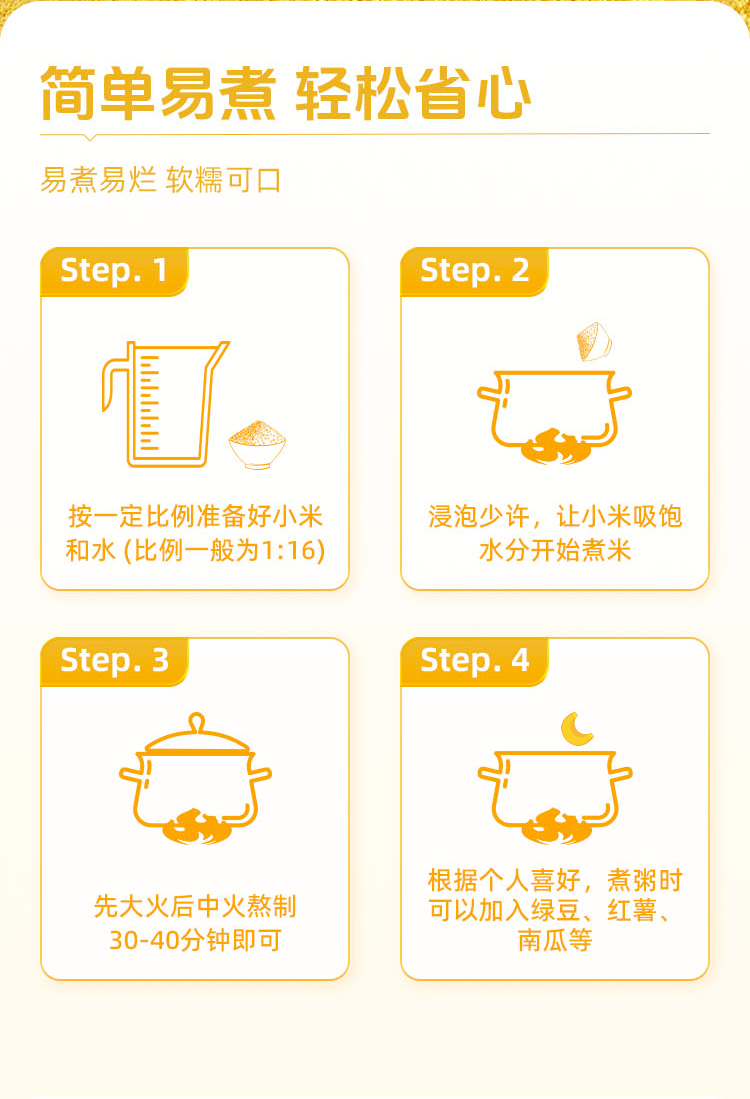 简单易煮 轻松省心

易煮易烂 软糯可口

Step. 1

按一定比例准备好小米和水 (比例一般为1:16)

Step. 2

浸泡少许，让小米吸饱水分开始煮米

Step. 3

先大火后中火熬制30-40分钟即可

Step. 4

根据个人喜好，煮粥时可以加入绿豆、红薯、南瓜等