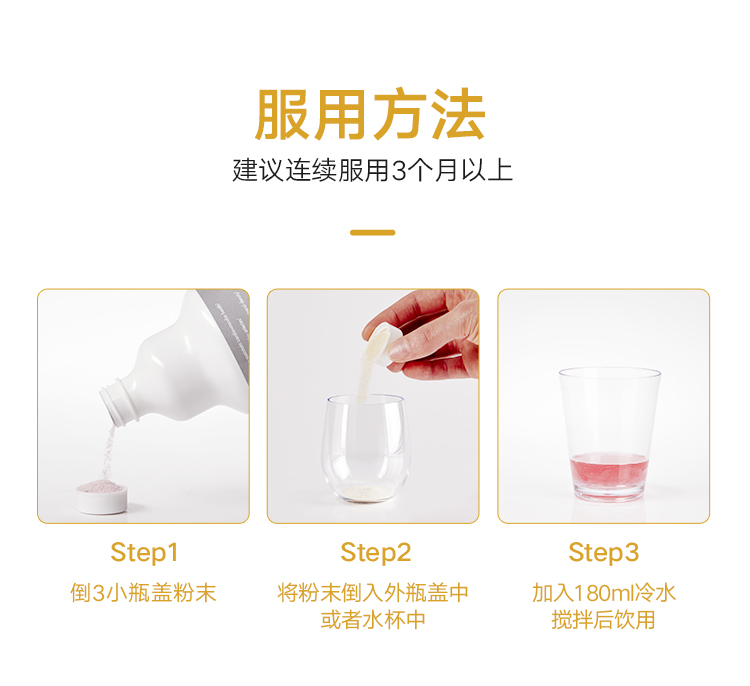 服用方法

建议连续服用3个月以上

Step1

倒3小瓶盖粉末

Step2

将粉末倒入外瓶盖中或者水杯中

Step3

加入180ml冷水搅拌后饮用