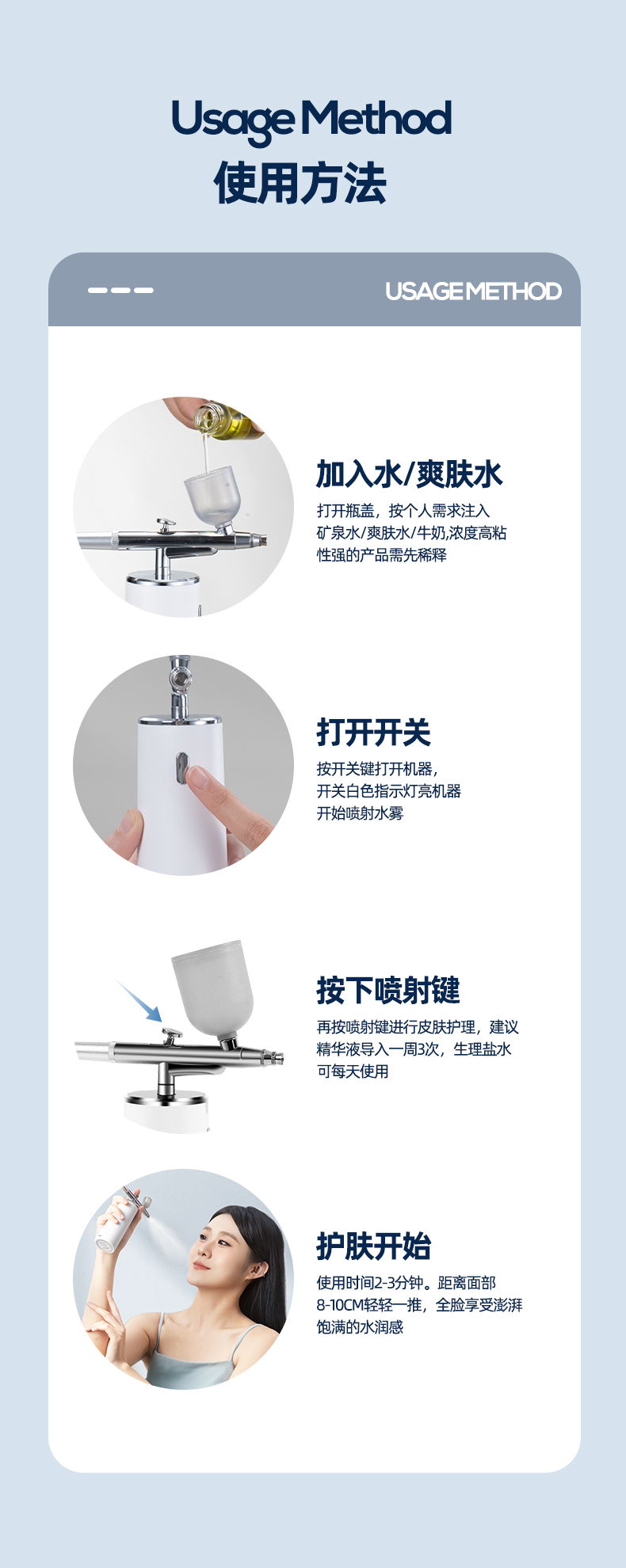 Usage Method
使用方法

USAGE METHOD

加入水/爽肤水
打开瓶盖，按个人需求注入矿泉水/爽肤水/牛奶,浓度高粘性强的产品需先稀释

打开开关
按开关键打开机器，开关白色指示灯亮机器开始喷射水雾

按下喷射键
再按喷射键进行皮肤护理，建议精华液导入一周3次，生理盐水可每天使用

护肤开始
使用时间2-3分钟。距离面部8-10CM轻轻一推，全脸享受澎湃饱满的水润感