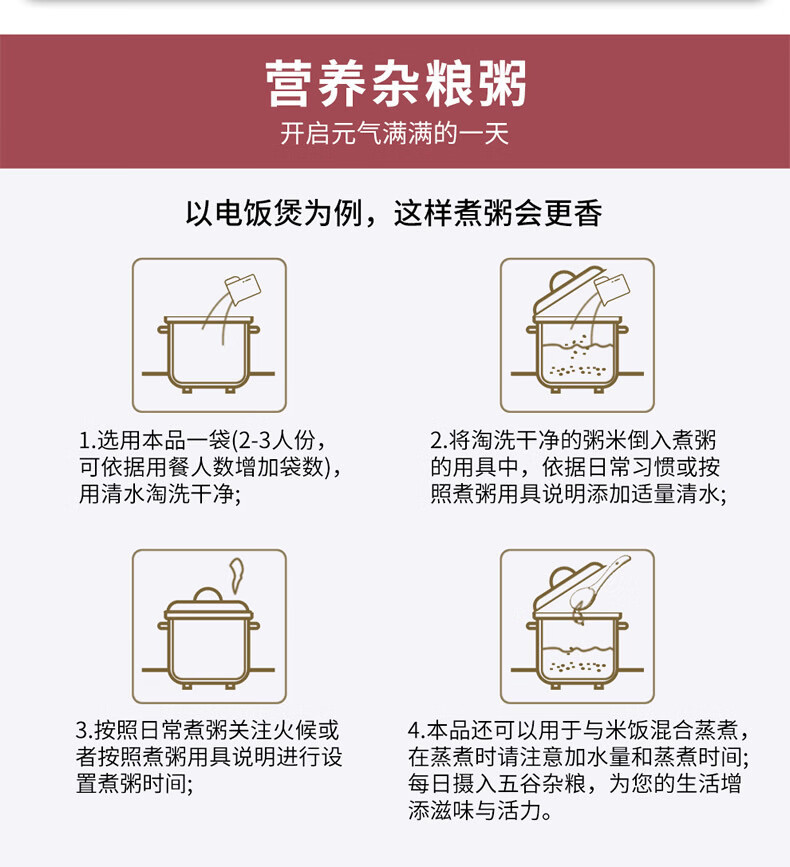 营养杂粮粥

开启元气满满的一天

以电饭煲为例，这样煮粥会更香

1.选用本品一袋(2-3人份，可依据用餐人数增加袋数)，用清水淘洗干净;

2.将淘洗干净的粥米倒入煮粥的用具中，依据日常习惯或按照煮粥用具说明添加适量清水;

3.按照日常煮粥关注火候或者按照煮粥用具说明进行设置煮粥时间;

4.本品还可以用于与米饭混合蒸煮，在蒸煮时请注意加水量和蒸煮时间;每日摄入五谷杂粮，为您的生活增添滋味与活力。