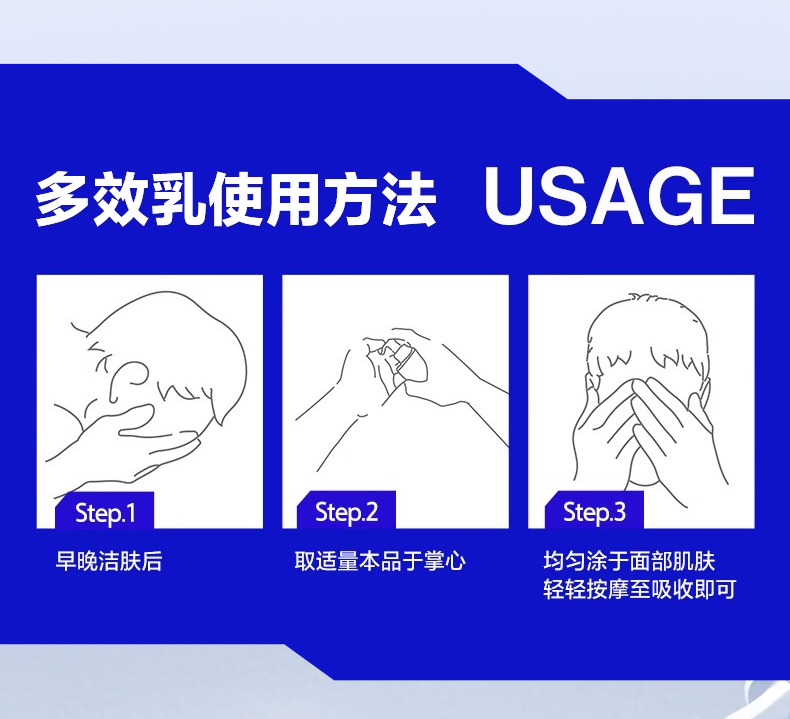 多效乳使用方法 USAGE

Step.1

早晚洁肤后

Step.2

取适量本品于掌心

Step.3

均匀涂于面部肌肤
轻轻按摩至吸收即可