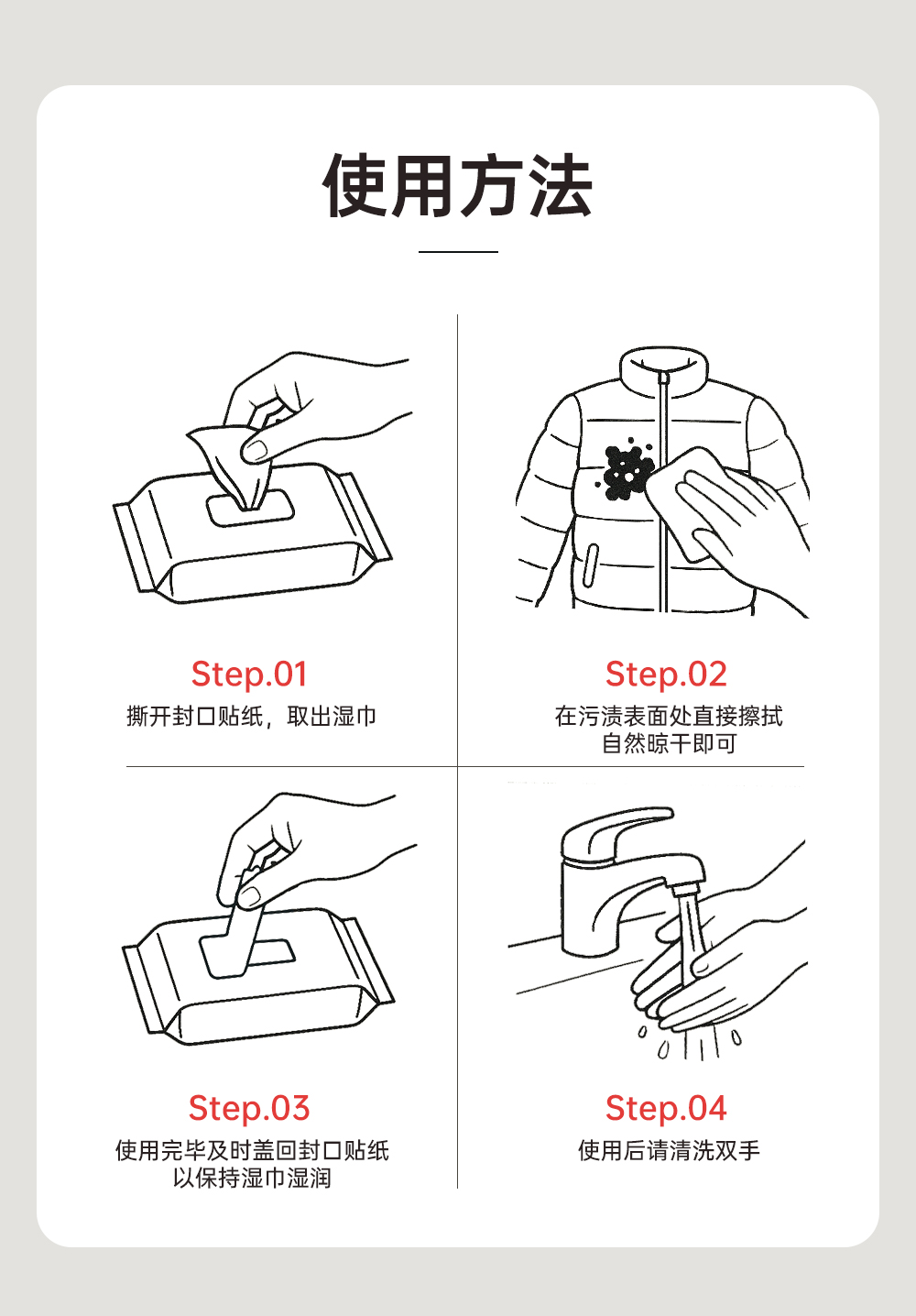 使用方法

Step.01
撕开封口贴纸，取出湿巾

Step.02
在污渍表面处直接擦拭
自然晾干即可

Step.03
使用完毕及时盖回封口贴纸
以保持湿巾湿润

Step.04
使用后请清洗双手