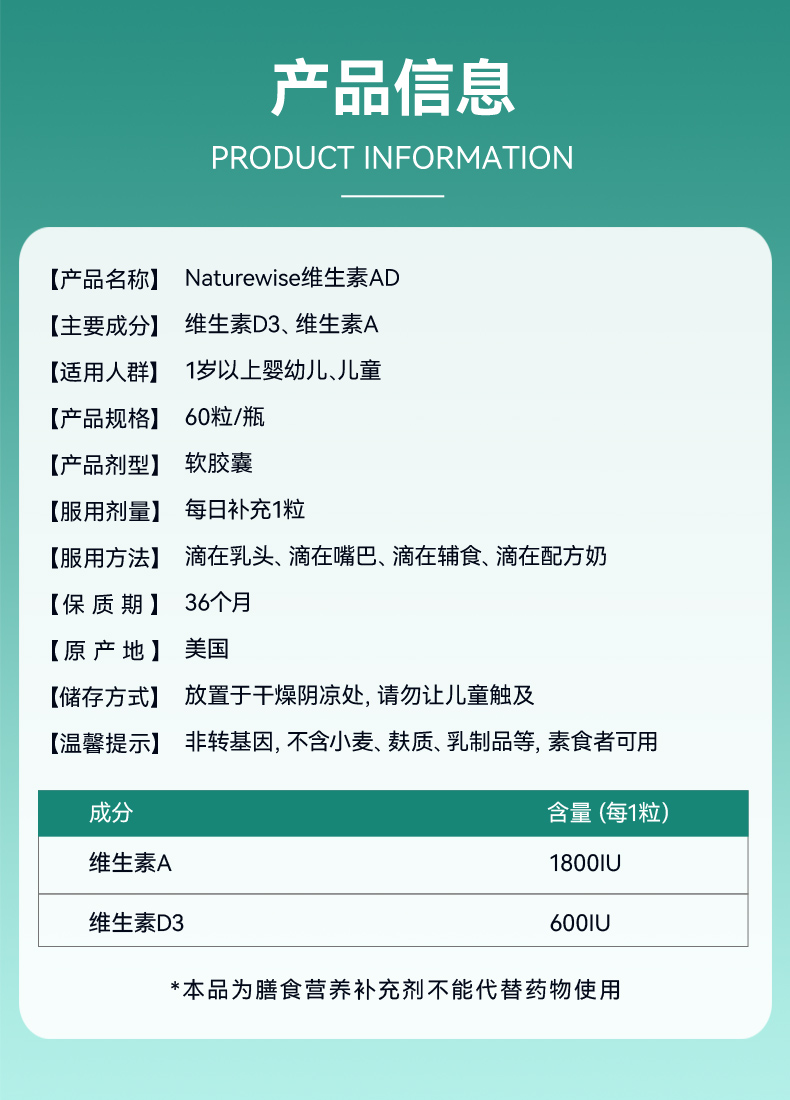 产品信息

PRODUCT INFORMATION

【产品名称】 Naturewise维生素AD

【主要成分】 维生素D3、维生素A

【适用人群】 1岁以上婴幼儿、儿童

【产品规格】 60粒/瓶

【产品剂型】 软胶囊

【服用剂量】 每日补充1粒

【服用方法】 滴在乳头、滴在嘴巴、滴在辅食、滴在配方奶

【保质期】 36个月

【原产地】 美国

【储存方式】 放置于干燥阴凉处，请勿让儿童触及

【温馨提示】 非转基因，不含小麦、麸质、乳制品等，素食者可用

| 成分 | 含量(每1粒) |
|---|---|
| 维生素A | 1800IU |
| 维生素D3 | 600IU |

*本品为膳食营养补充剂不能代替药物使用