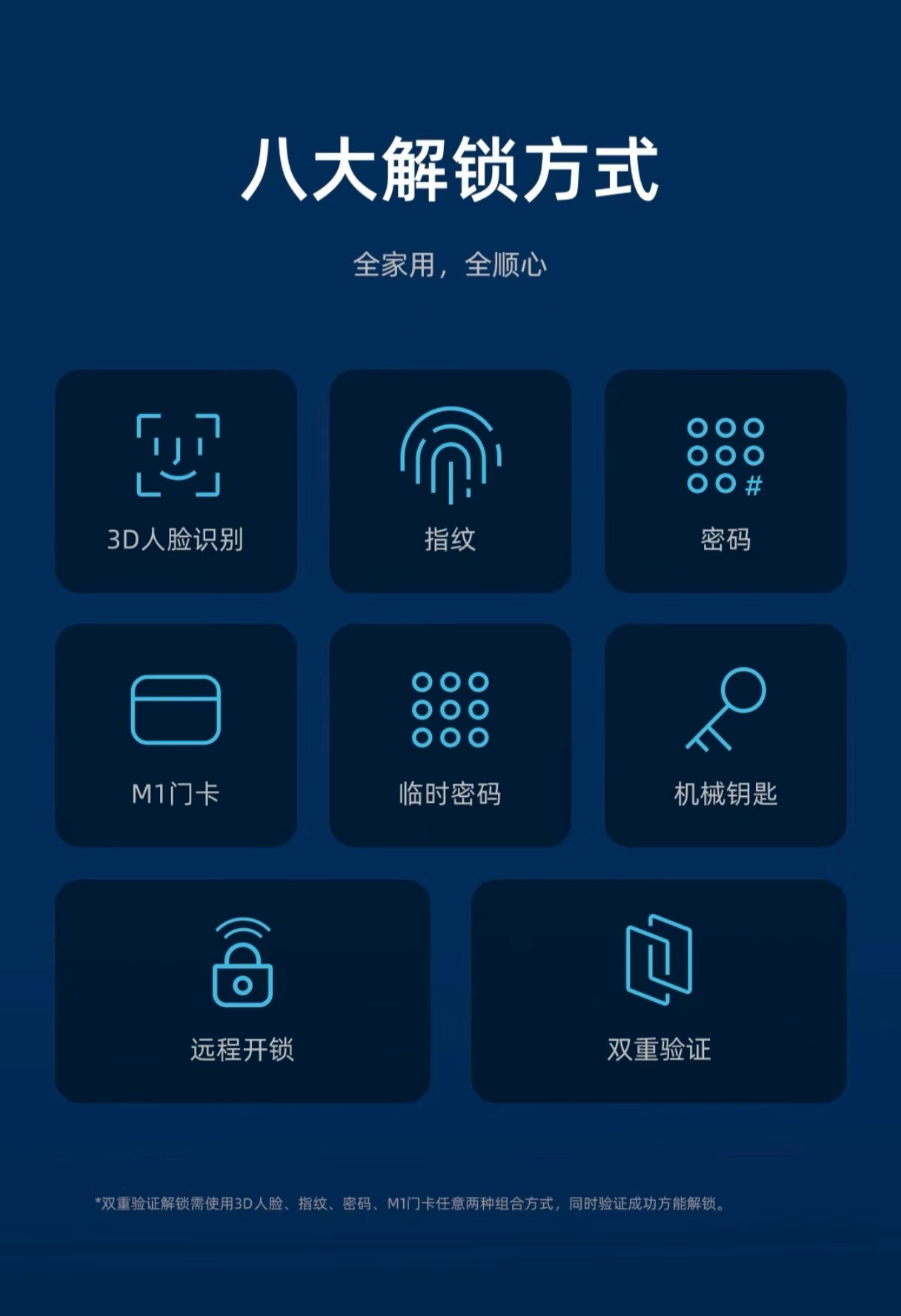 八大解锁方式

全家用，全顺心

3D人脸识别

指纹

密码

M1门卡

临时密码

机械钥匙

远程开锁

双重验证

*双重验证解锁需使用3D人脸、指纹、密码、M1门卡任意两种组合方式，同时验证成功方能解锁。