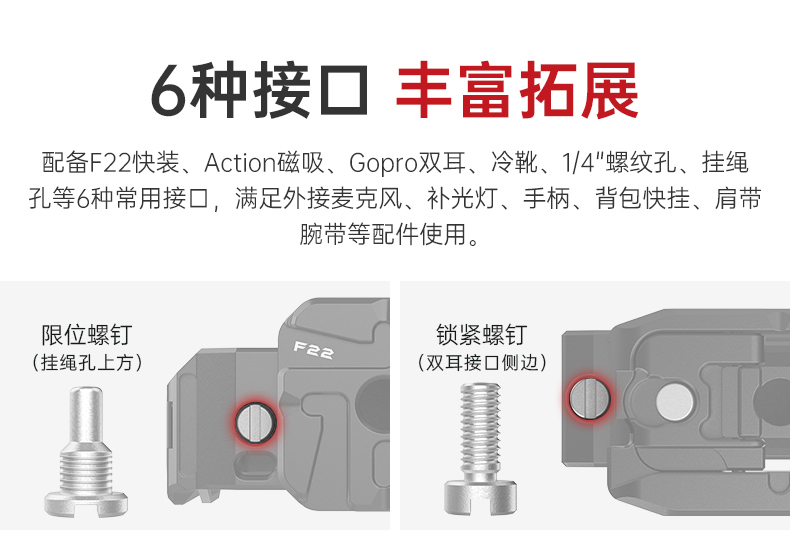 6种接口 丰富拓展

配备F22快装、Action磁吸、Gopro双耳、冷靴、1/4"螺纹孔、挂绳孔等6种常用接口，满足外接麦克风、补光灯、手柄、背包快挂、肩带腕带等配件使用。

限位螺钉
（挂绳孔上方）

F22

锁紧螺钉
（双耳接口侧边）